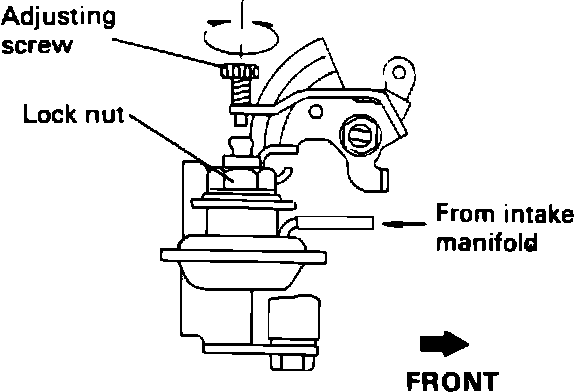 Adjusting screw

Lock nut

From intake manifold

FRONT