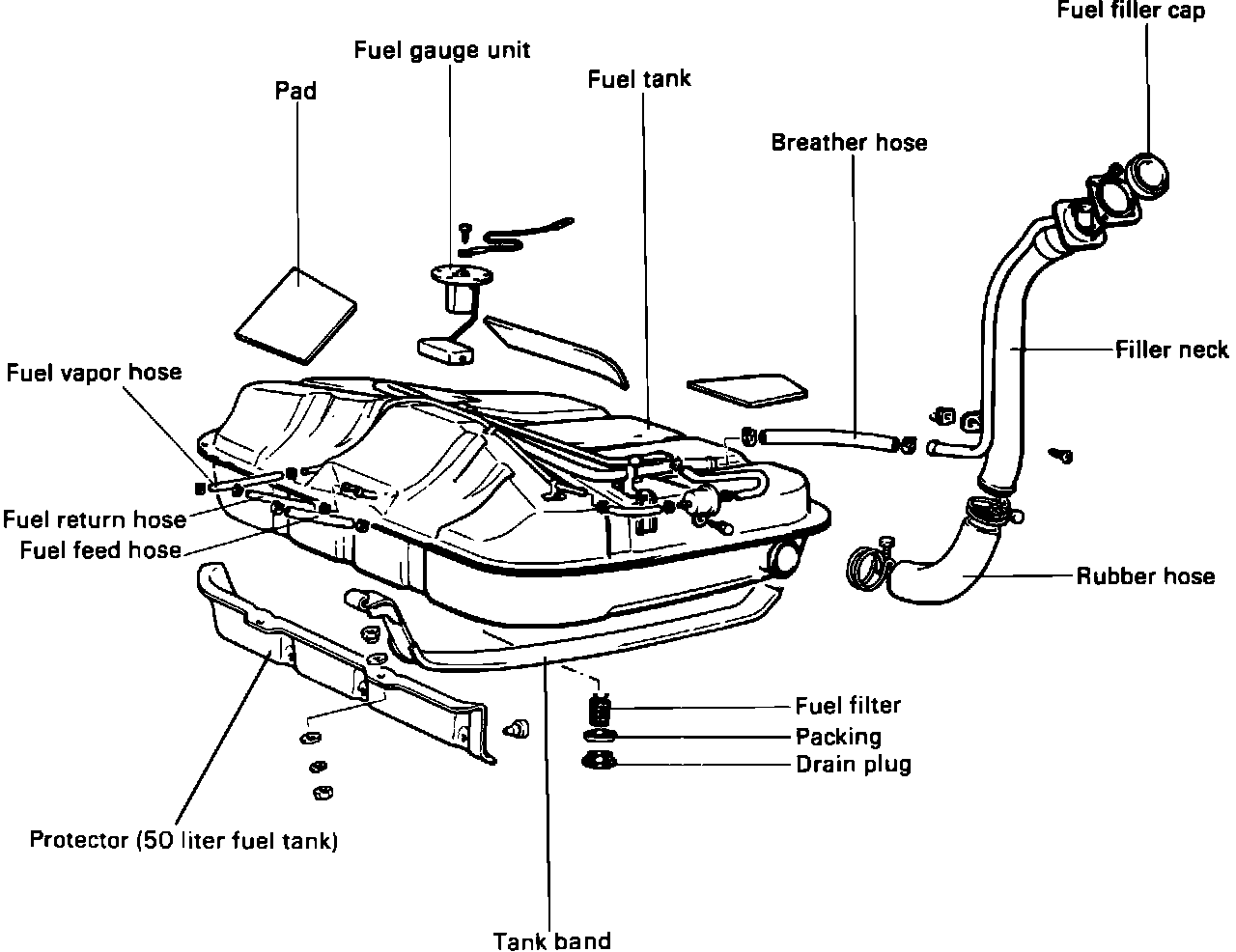 Fuel filler cap
Fuel gauge unit
Fuel tank
Pad
Breather hose
Filler neck
Fuel vapor hose
Fuel return hose
Fuel feed hose
Rubber hose
Fuel filter
Packing
Drain plug
Protector (50 liter fuel tank)
Tank band