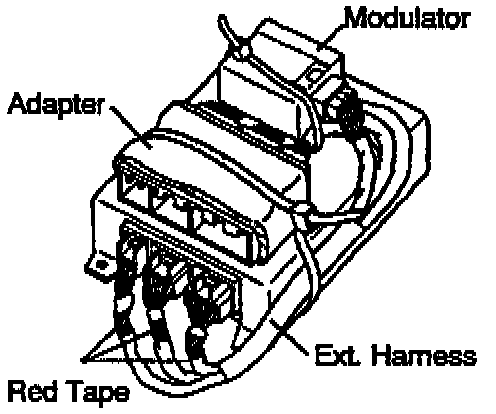 Modulator

Adapter

Ext. Harness

Red Tape