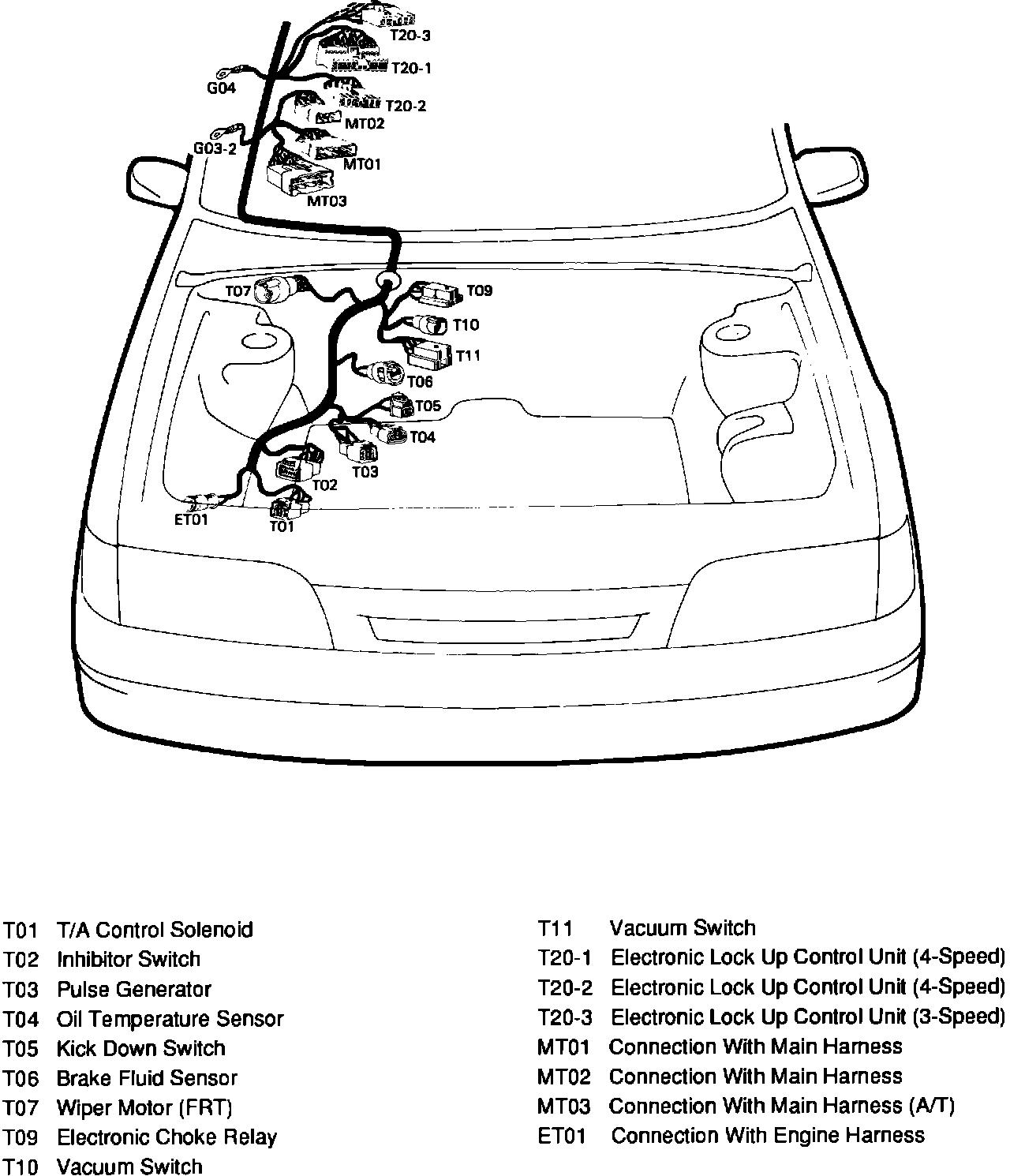 T20-3
T20-1
G04
T20-2
MT02
G03-2
MT01
MT03
T07
T09
T10
T11
T06
T05
T04
T03
T02
ET01
T01

T01 T/A Control Solenoid
T02 Inhibitor Switch
T03 Pulse Generator
T04 Oil Temperature Sensor
T05 Kick Down Switch
T06 Brake Fluid Sensor
T07 Wiper Motor (FRT)
T09 Electronic Choke Relay
T10 Vacuum Switch

T11 Vacuum Switch
T20-1 Electronic Lock Up Control Unit (4-Speed)
T20-2 Electronic Lock Up Control Unit (4-Speed)
T20-3 Electronic Lock Up Control Unit (3-Speed)
MT01 Connection With Main Harness
MT02 Connection With Main Harness
MT03 Connection With Main Harness (A/T)
ET01 Connection With Engine Harness