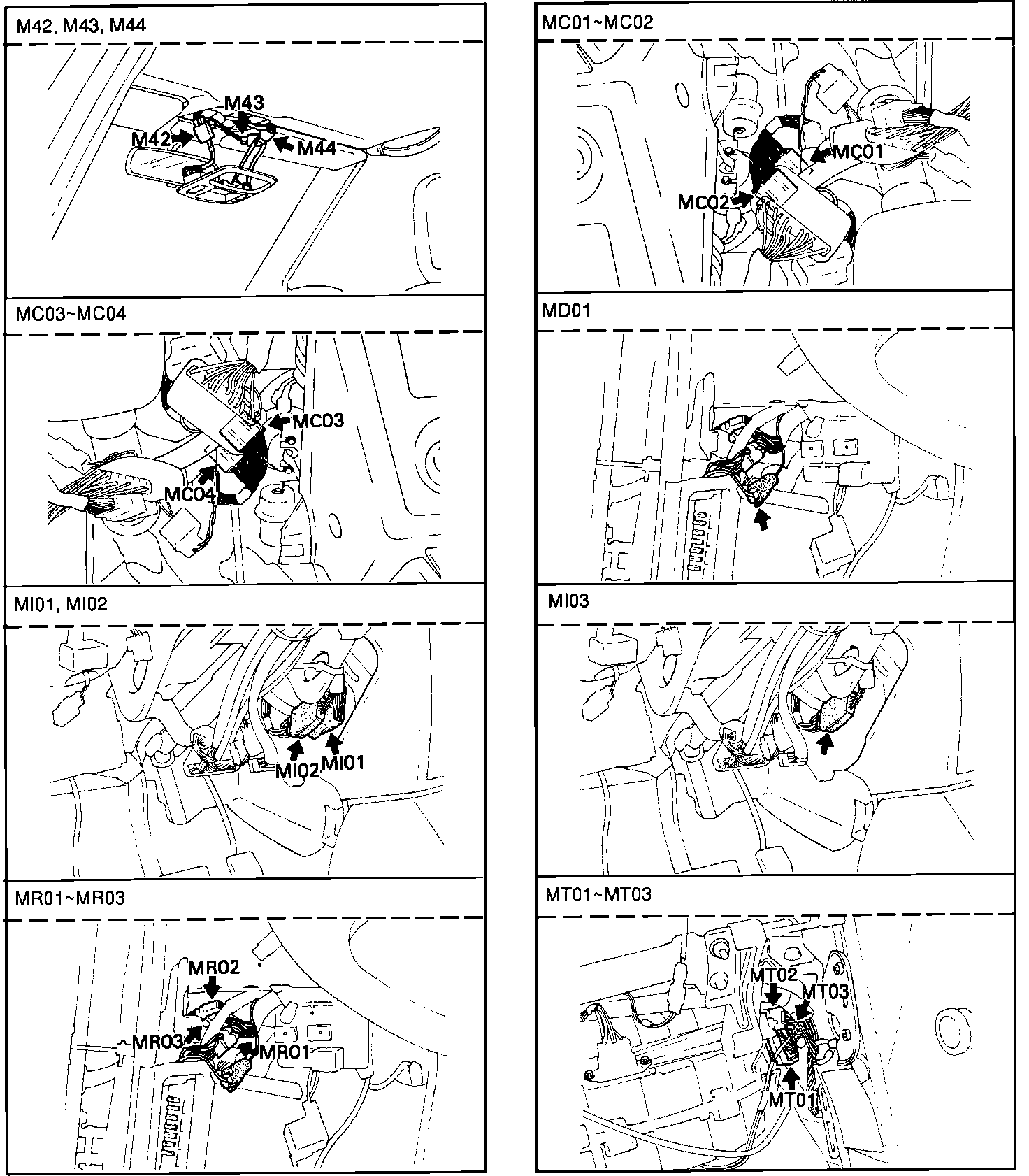 M42, M43, M44

M43
M42
M44

MC03~MC04

MC03
MC04

MI01, MI02

MI02
MI01

MR01~MR03

MR02
MR03
MR01

MC01~MC02

MC01
MC02

MD01

MI03

MT01~MT03

MT02
MT03
MT01