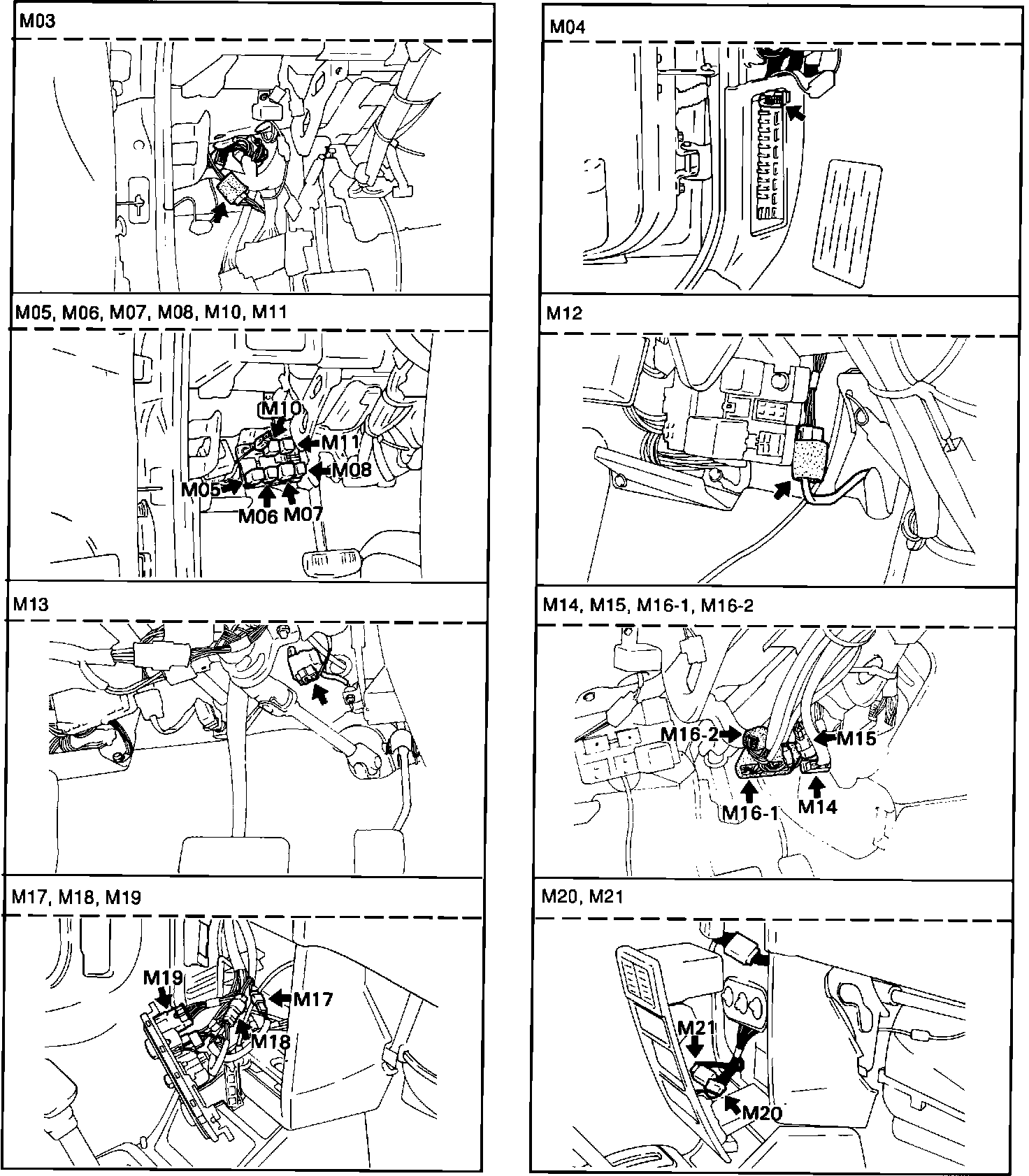 M03

M05, M06, M07, M08, M10, M11

M10
M11
M08
M05
M06
M07

M13

M17, M18, M19

M19
M17
M18

M04

M12

M14, M15, M16-1, M16-2

M16-2
M15
M16-1
M14

M20, M21

M21
M20