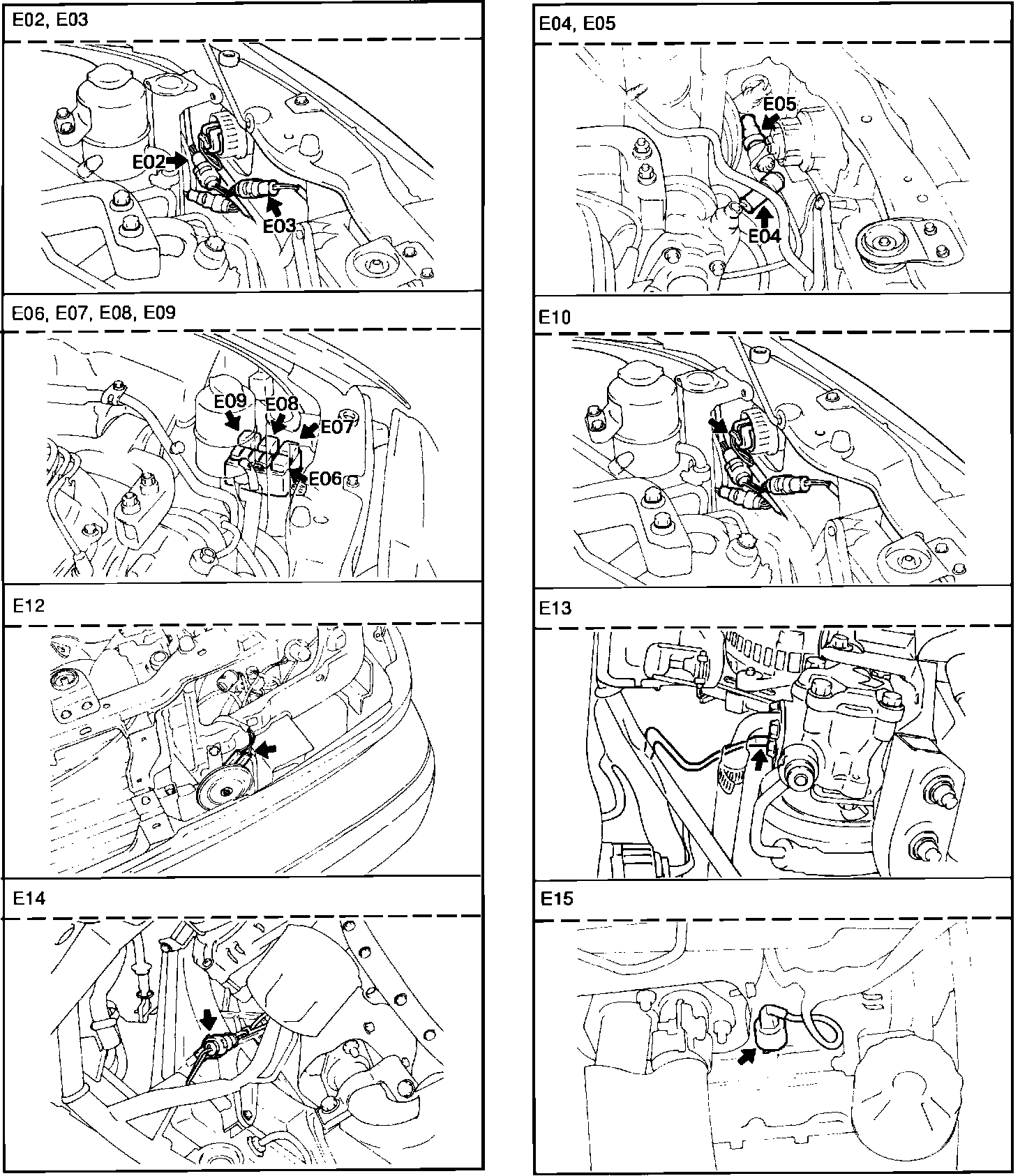 E02, E03

E02
E03

E06, E07, E08, E09

E09
E08
E07
E06

E12

E14

E04, E05

E05
E04

E10

E13

E15