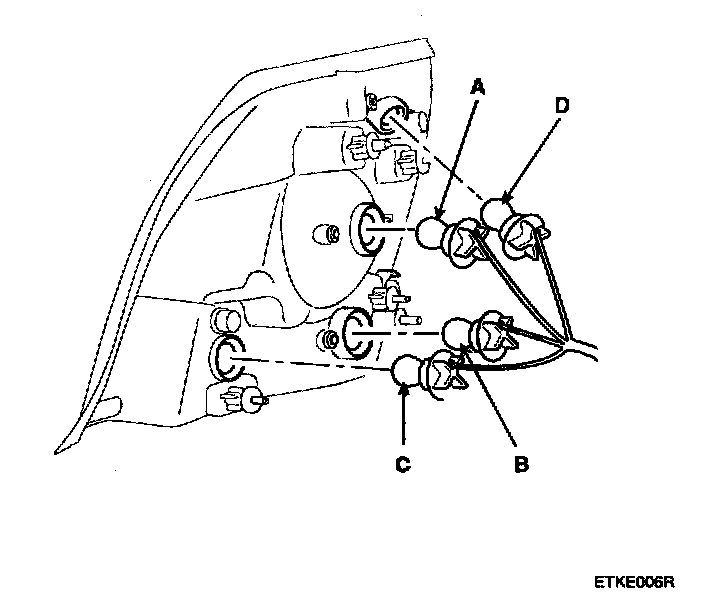 A
D
C
B
ETKE006R