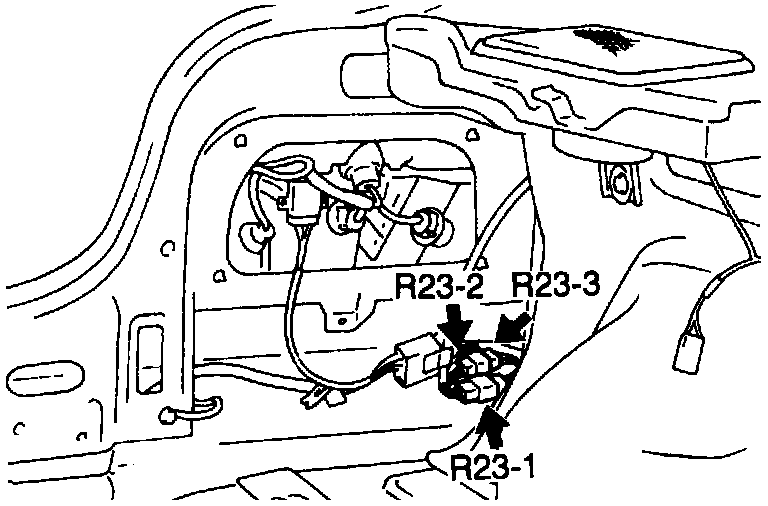 R23-2
R23-3
R23-1