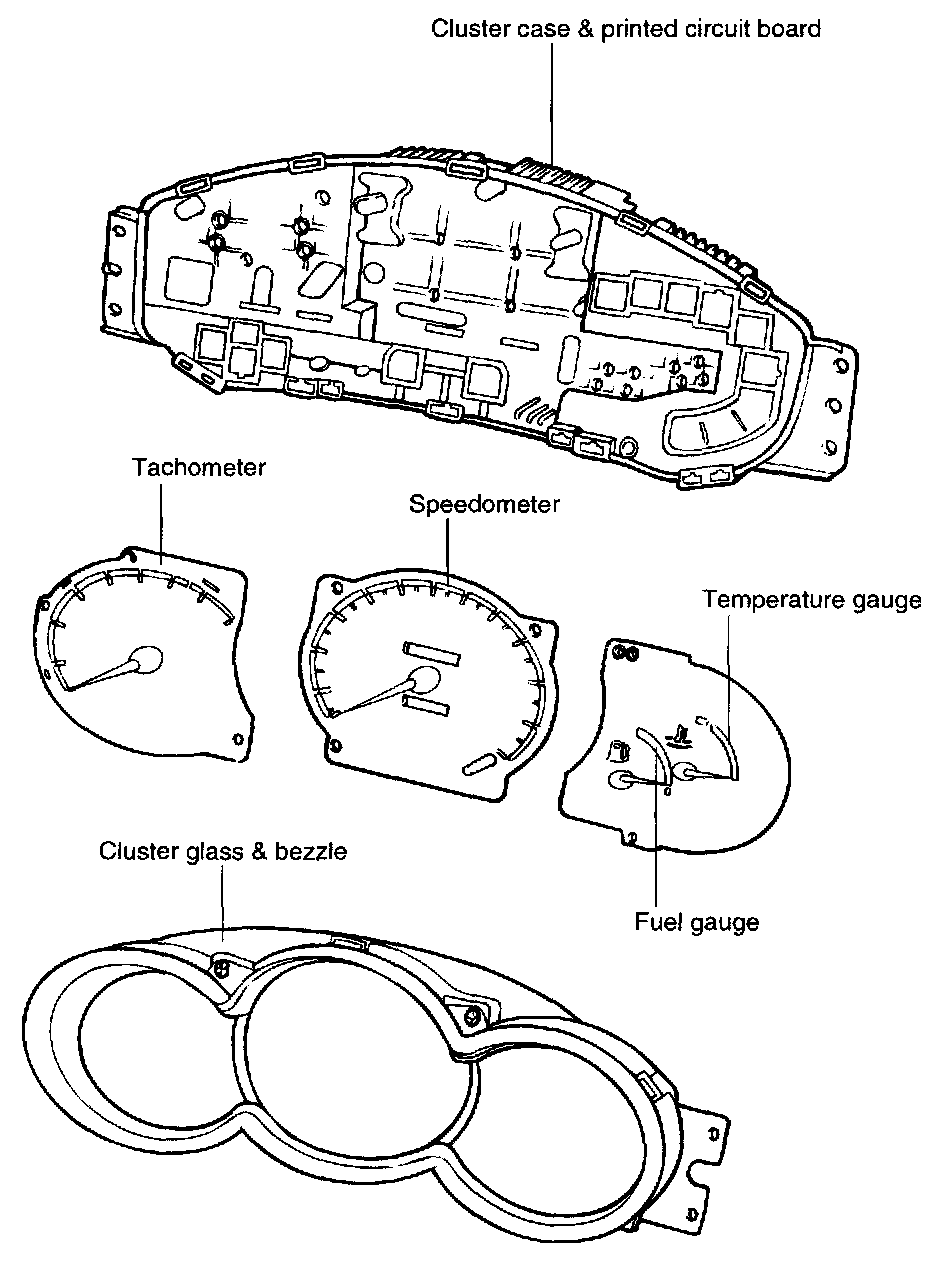 Cluster case & printed circuit board

Tachometer

Speedometer

Temperature gauge

Cluster glass & bezzle

Fuel gauge