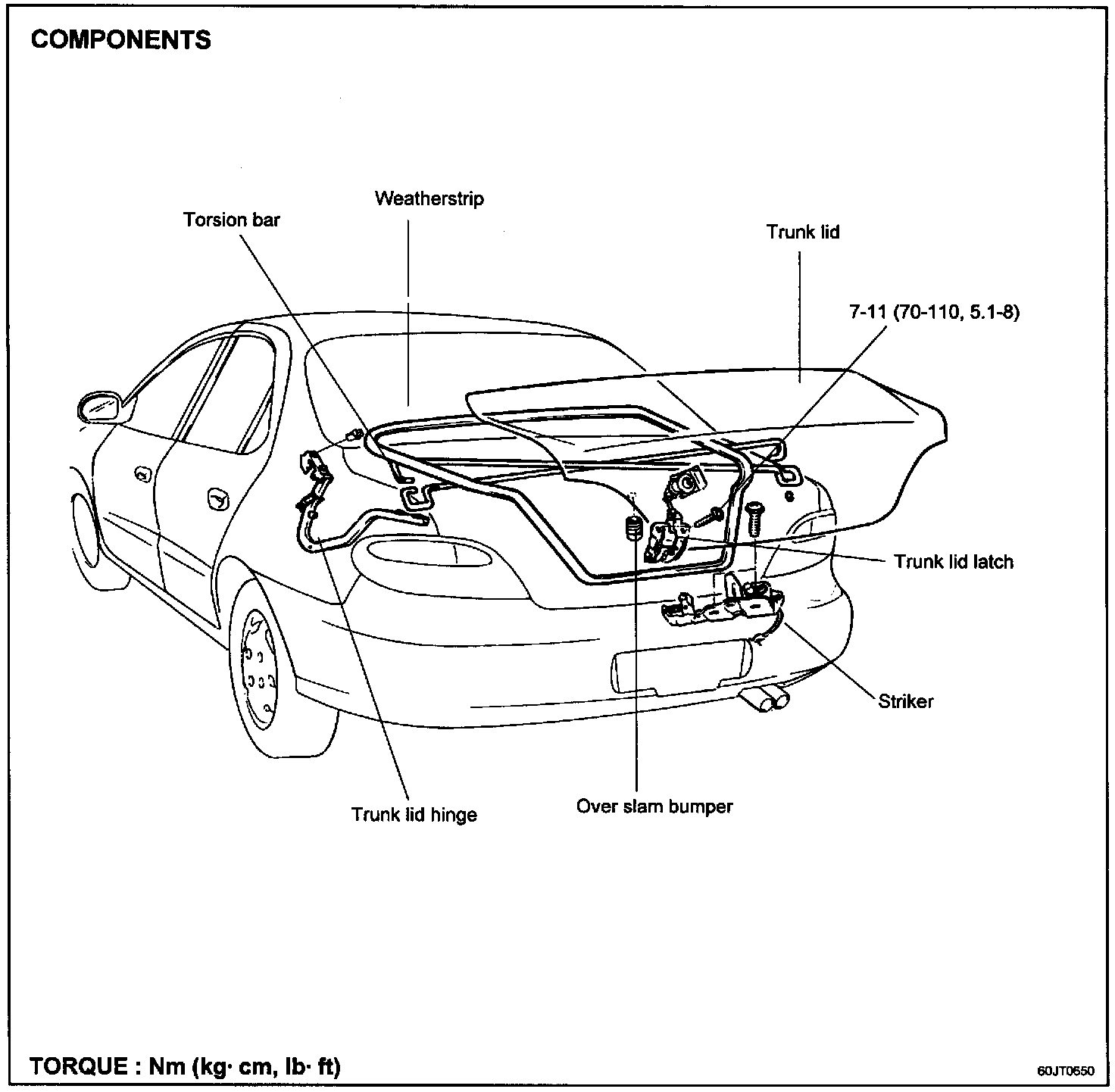 COMPONENTS

Weatherstrip

Torsion bar

Trunk lid

7-11 (70-110, 5.1-8)

Trunk lid latch

Striker

Trunk lid hinge

Over slam bumper

TORQUE : Nm (kg· cm, lb· ft)

60JT0650