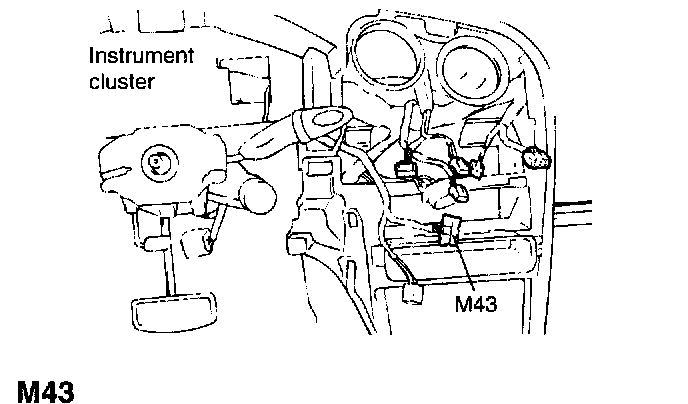 Instrument cluster

M43

M43