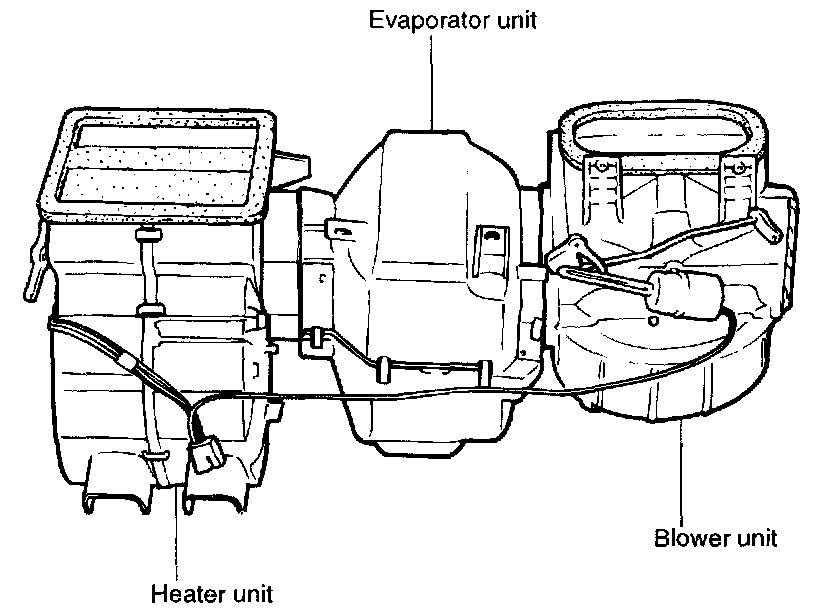 Evaporator unit

Blower unit

Heater unit