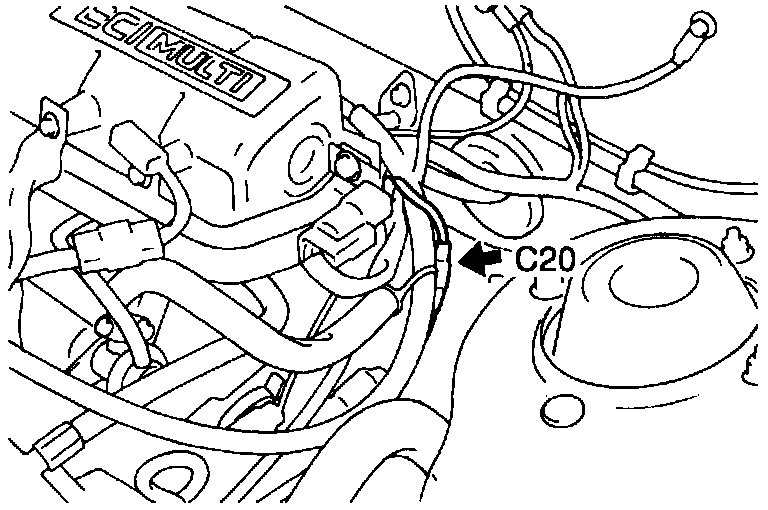 ECI MULTI

C20