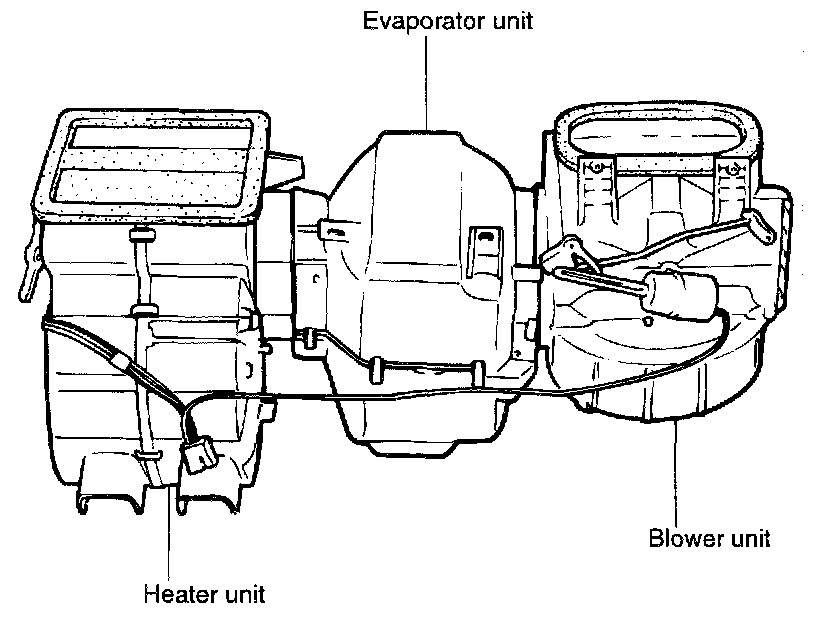 Evaporator unit

Blower unit

Heater unit