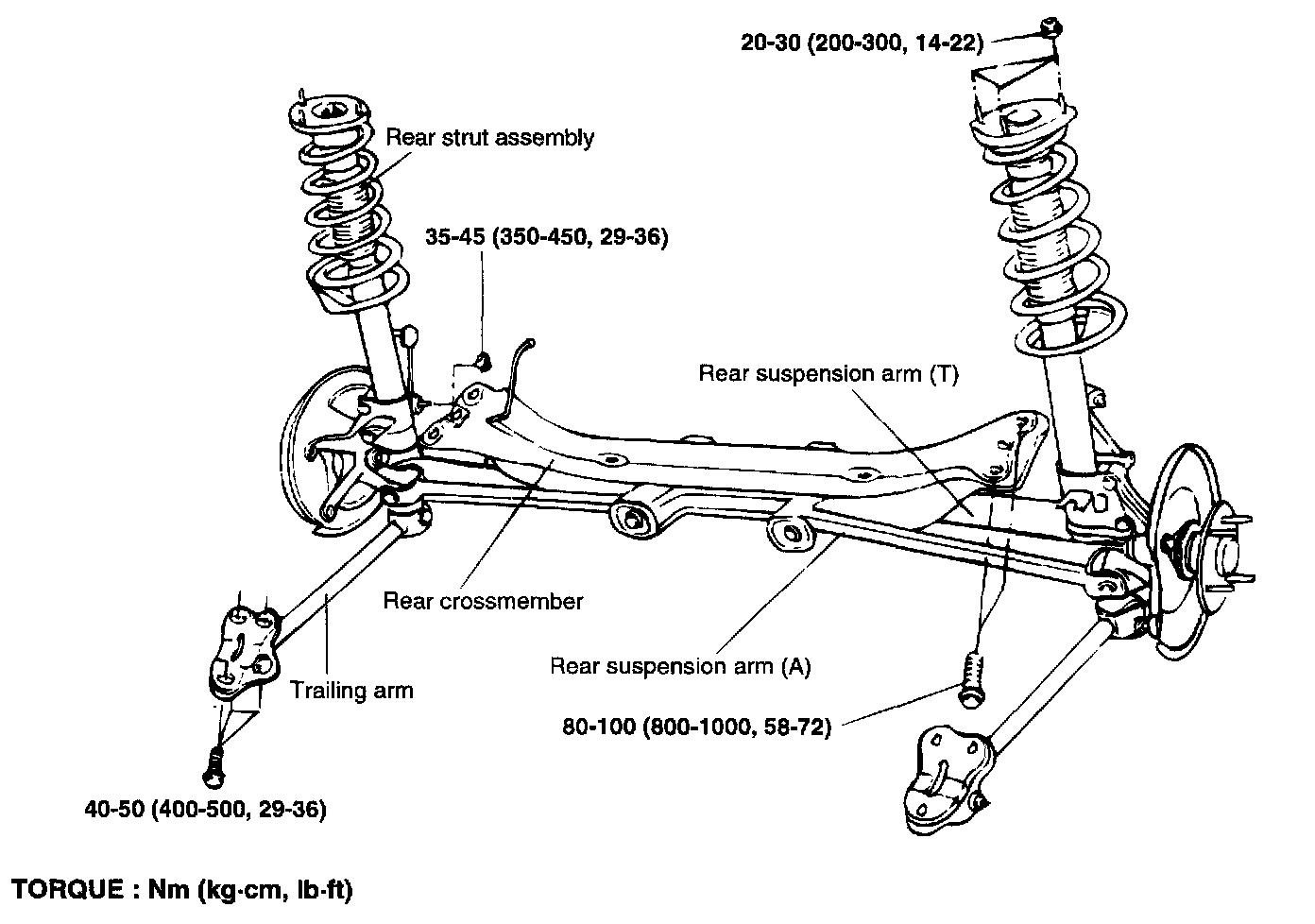 20-30 (200-300, 14-22)

Rear strut assembly

35-45 (350-450, 29-36)

Rear suspension arm (T)

Rear crossmember

Rear suspension arm (A)

Trailing arm

80-100 (800-1000, 58-72)

40-50 (400-500, 29-36)

TORQUE : Nm (kg·cm, lb·ft)