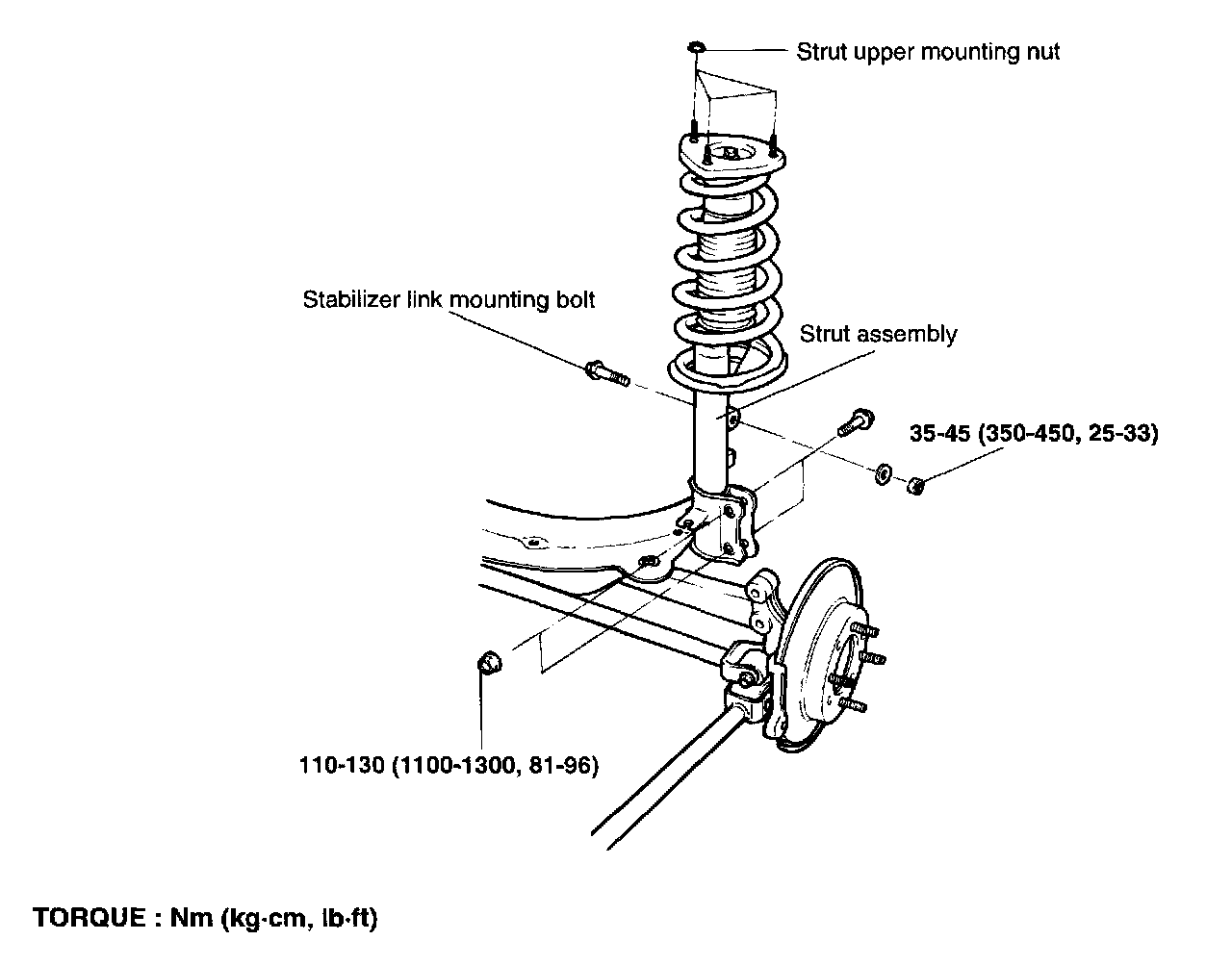 Strut upper mounting nut

Stabilizer link mounting bolt

Strut assembly

35-45 (350-450, 25-33)

110-130 (1100-1300, 81-96)

TORQUE : Nm (kg·cm, lb·ft)