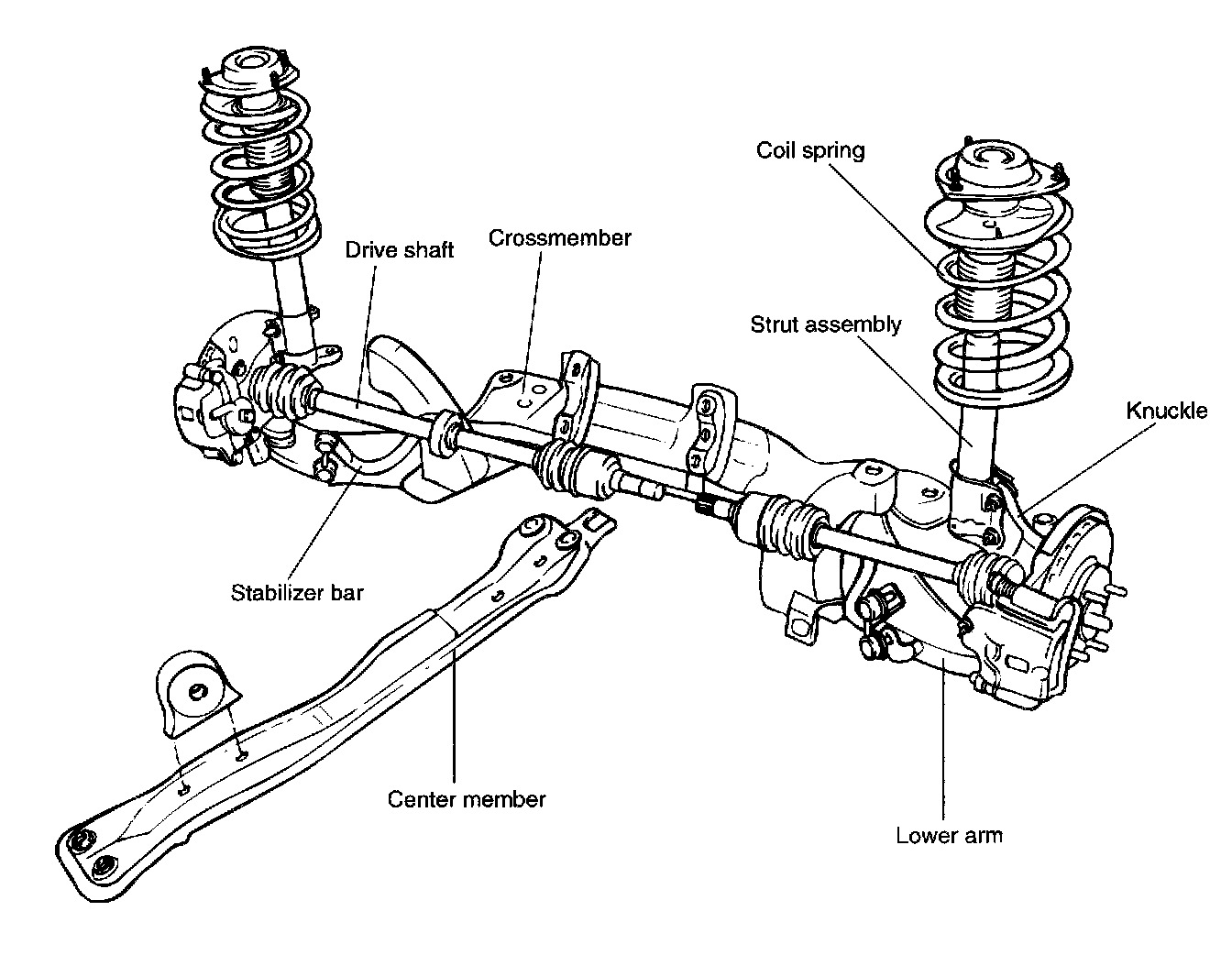 Coil spring

Drive shaft

Crossmember

Strut assembly

Knuckle

Stabilizer bar

Center member

Lower arm