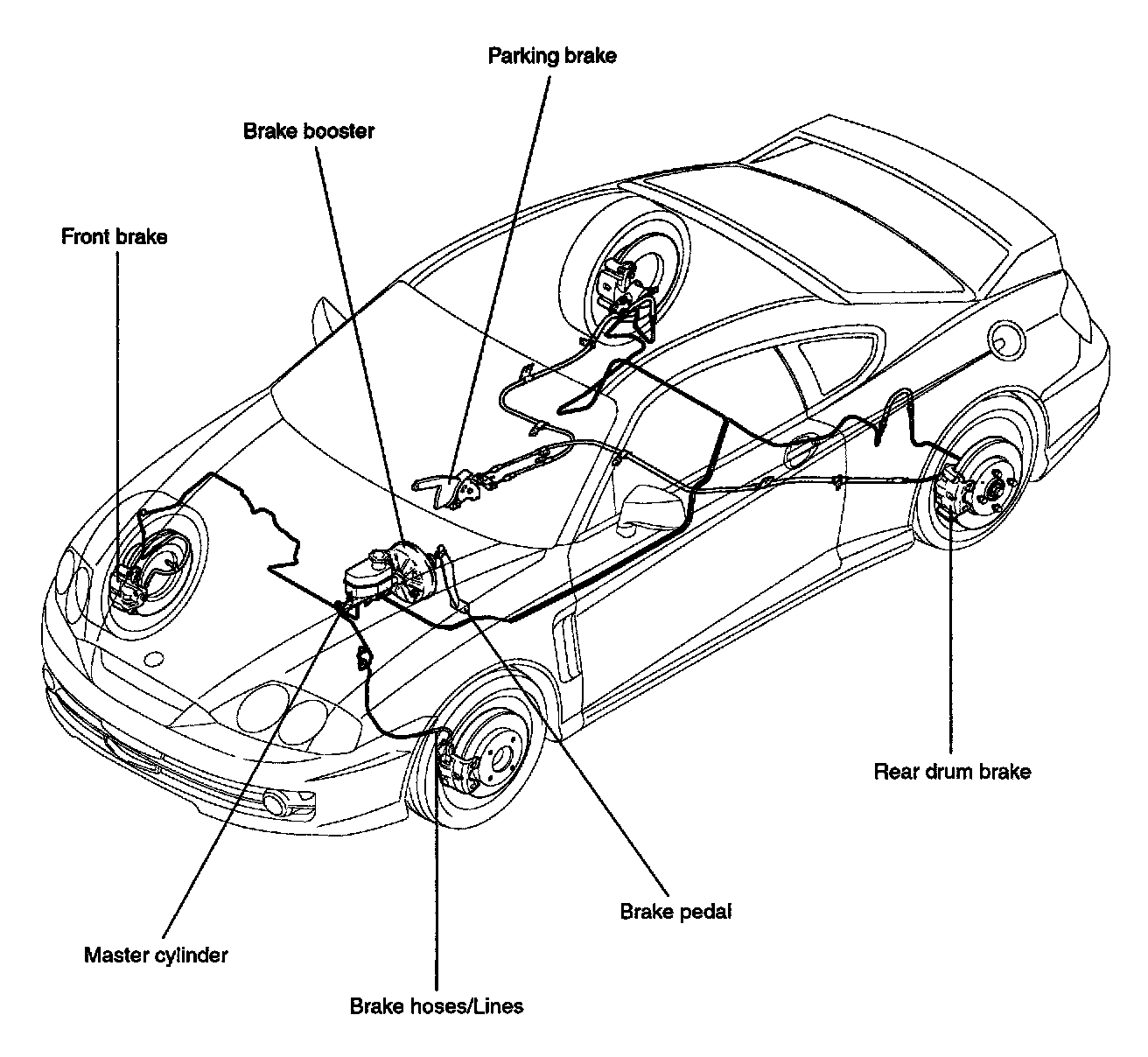 Parking brake

Brake booster

Front brake

Rear drum brake

Brake pedal

Master cylinder

Brake hoses/Lines