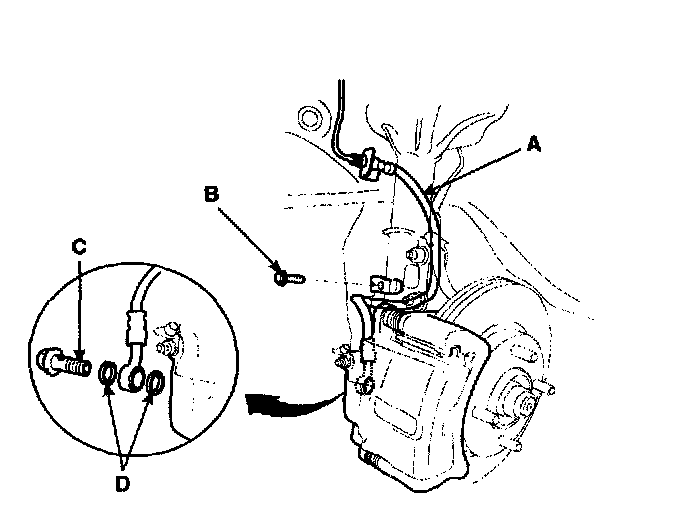 A

B

C

D