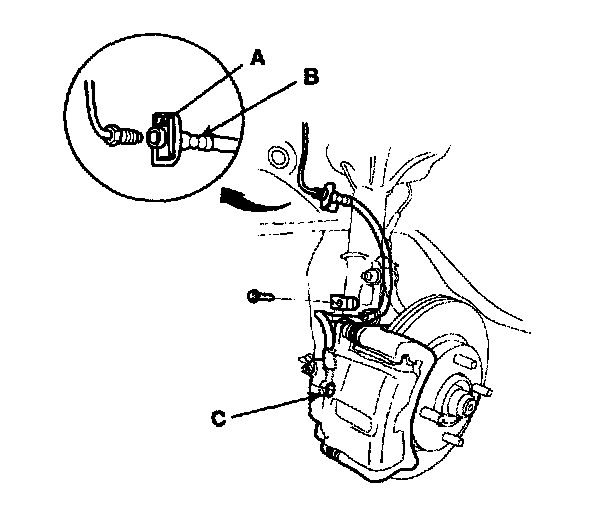 A
B
C