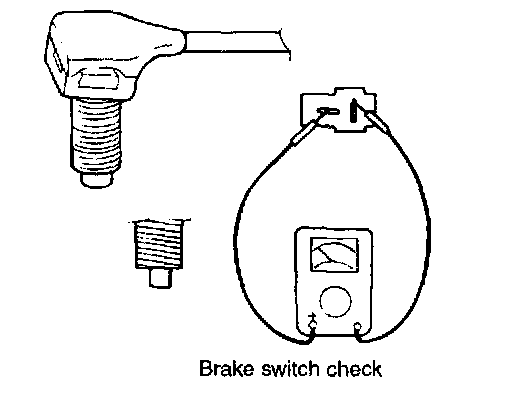 +

Brake switch check