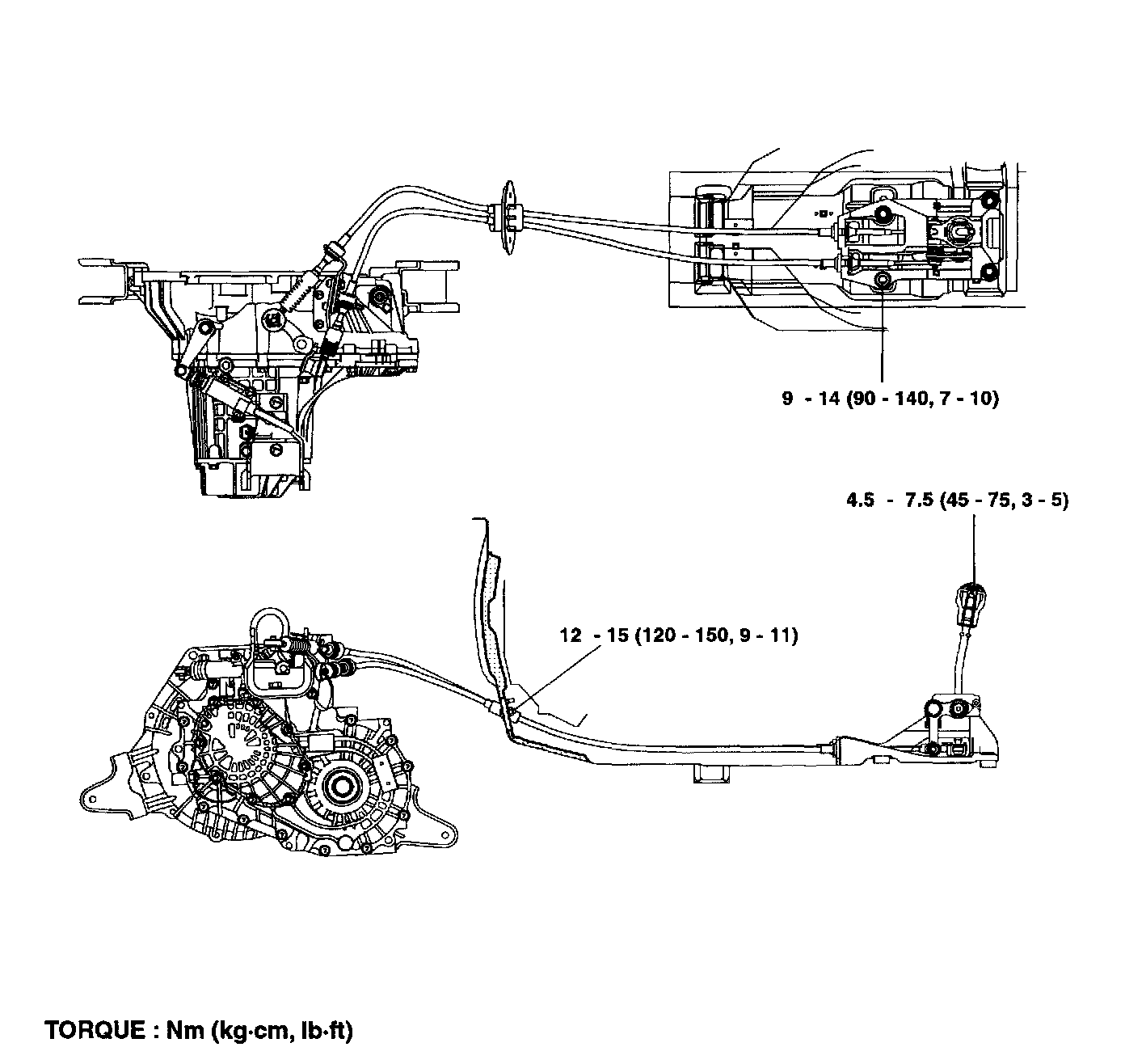 9 - 14 (90 - 140, 7 - 10)

4.5 - 7.5 (45 - 75, 3 - 5)

12 - 15 (120 - 150, 9 - 11)

TORQUE : Nm (kg·cm, lb·ft)