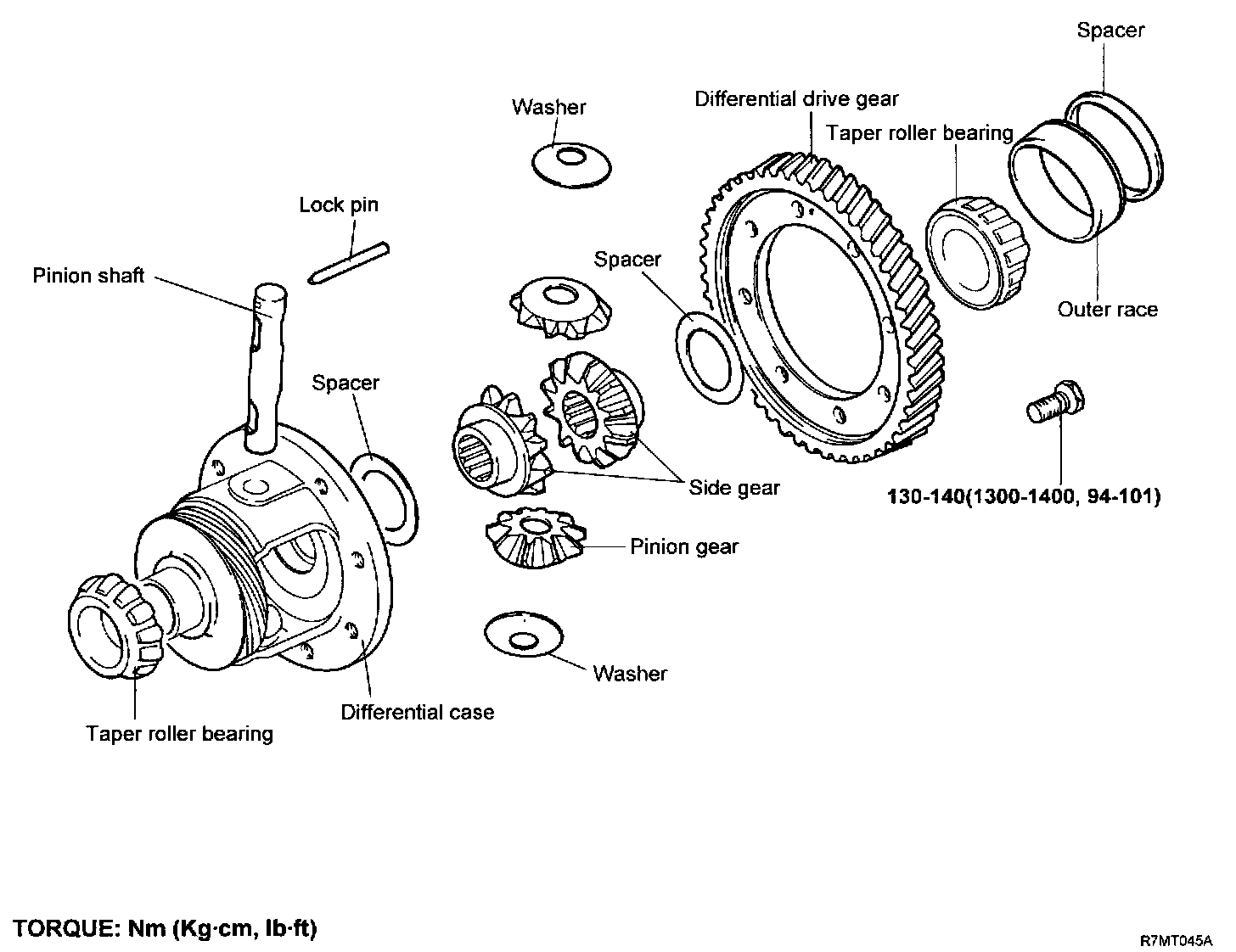 Spacer

Washer

Differential drive gear

Taper roller bearing

Lock pin

Pinion shaft

Spacer

Outer race

Spacer

Side gear

130-140(1300-1400, 94-101)

Pinion gear

Washer

Differential case

Taper roller bearing

TORQUE: Nm (Kg·cm, lb·ft)

R7MT045A