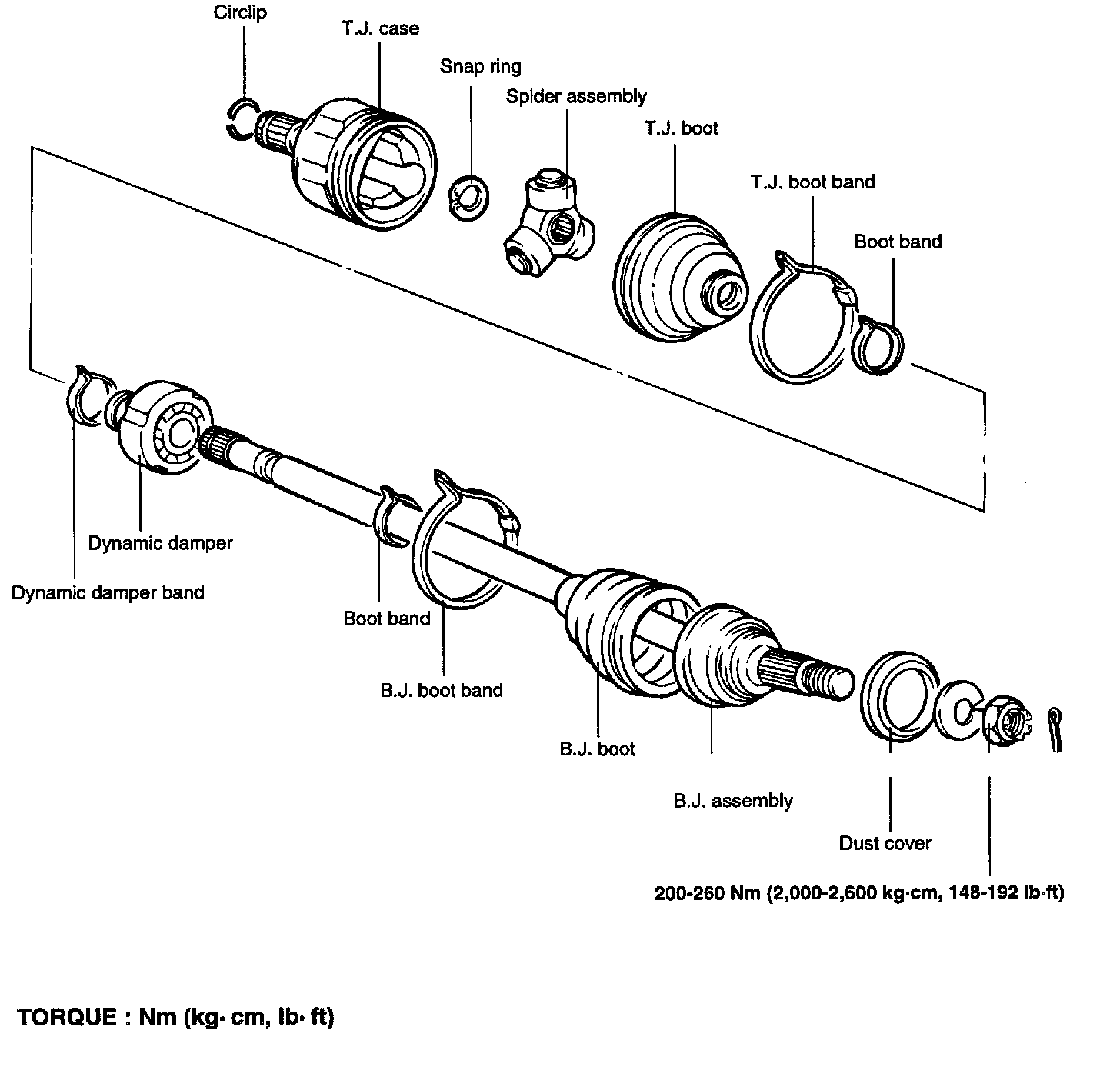 Circlip
T.J. case
Snap ring
Spider assembly
T.J. boot
T.J. boot band
Boot band
Dynamic damper
Dynamic damper band
Boot band
B.J. boot band
B.J. boot
B.J. assembly
Dust cover
200-260 Nm (2,000-2,600 kg·cm, 148-192 lb·ft)

TORQUE : Nm (kg· cm, lb· ft)