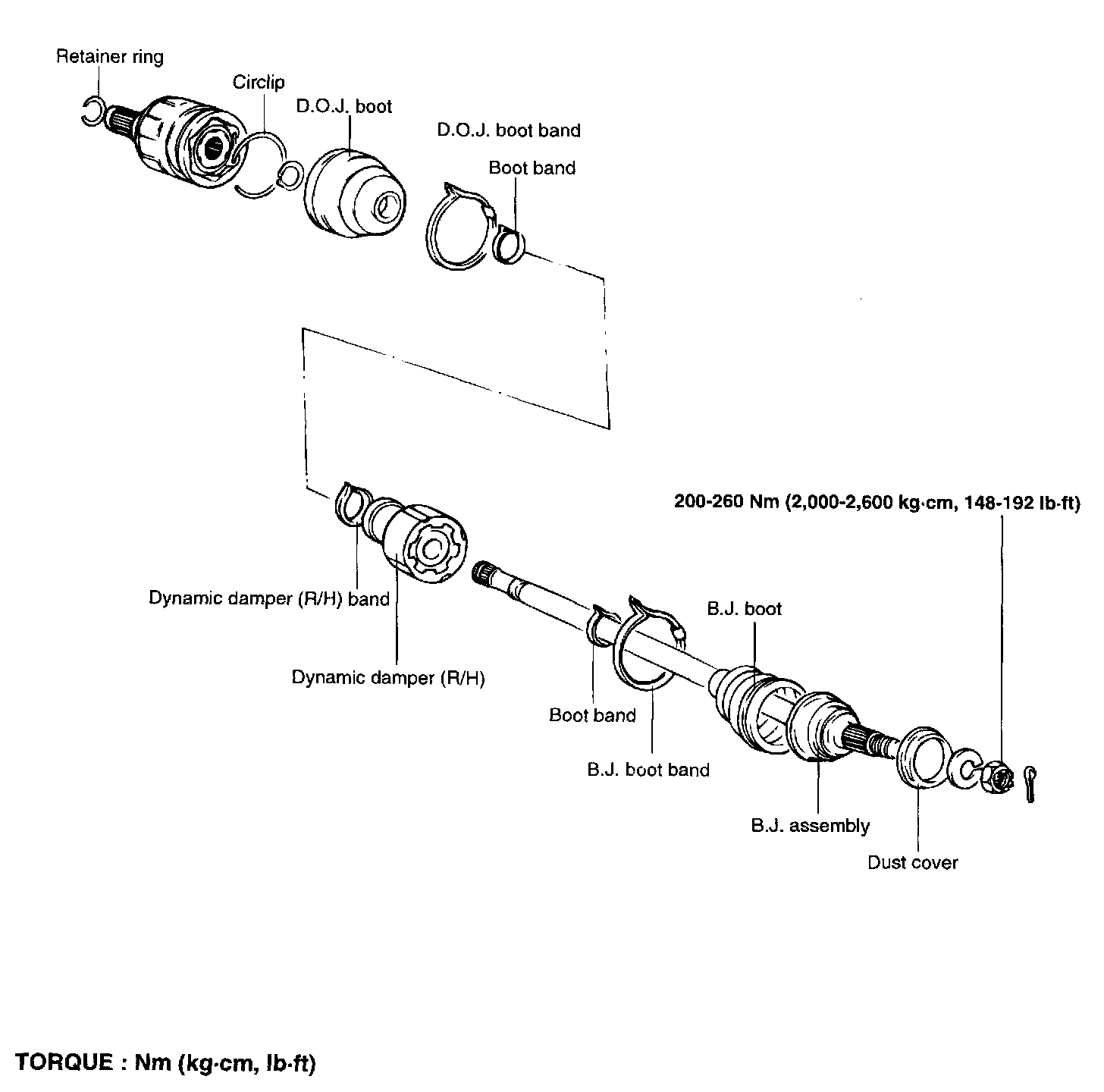 Retainer ring

Circlip

D.O.J. boot

D.O.J. boot band

Boot band

200-260 Nm (2,000-2,600 kg·cm, 148-192 lb·ft)

Dynamic damper (R/H) band

Dynamic damper (R/H)

B.J. boot

Boot band

B.J. boot band

B.J. assembly

Dust cover

TORQUE : Nm (kg·cm, lb·ft)