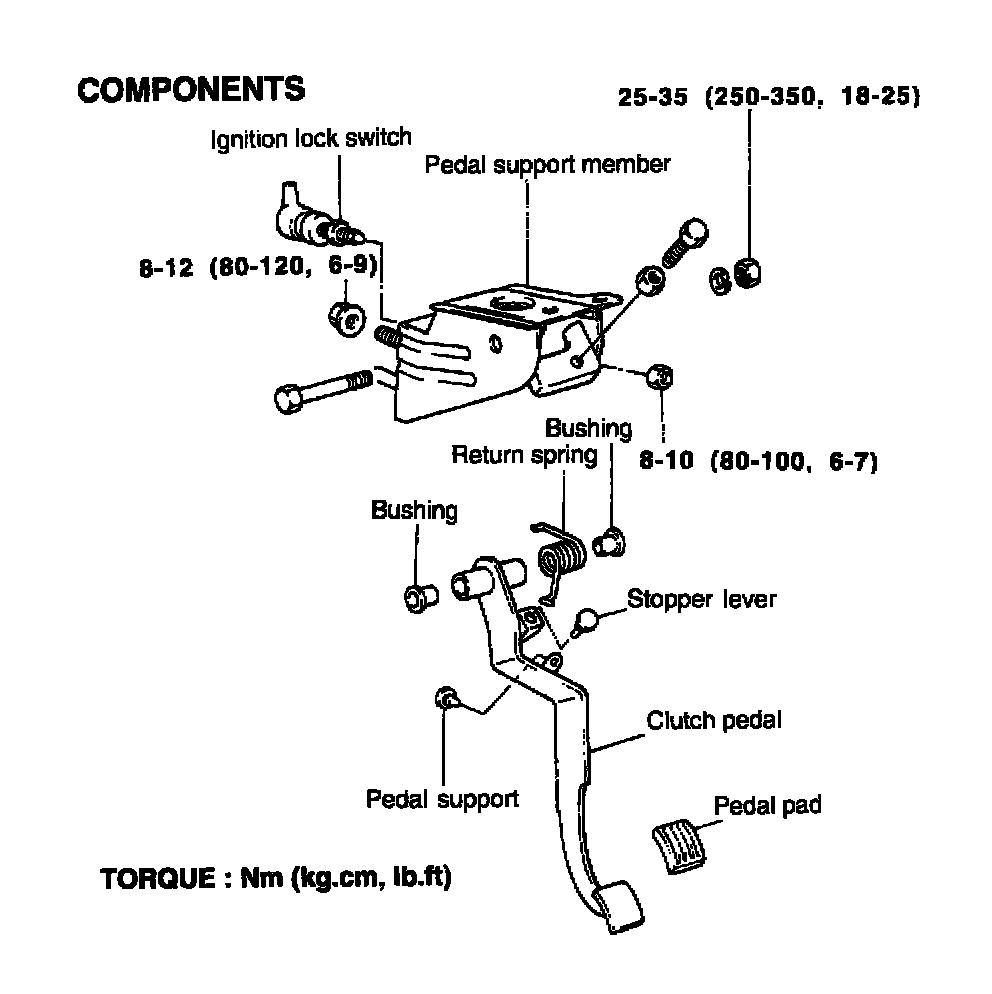 COMPONENTS

25-35 (250-350, 18-25)

Ignition lock switch

Pedal support member

8-12 (80-120, 6-9)

Bushing

Return spring

8-10 (80-100, 6-7)

Bushing

Stopper lever

Clutch pedal

Pedal support

Pedal pad

TORQUE : Nm (kg.cm, lb.ft)