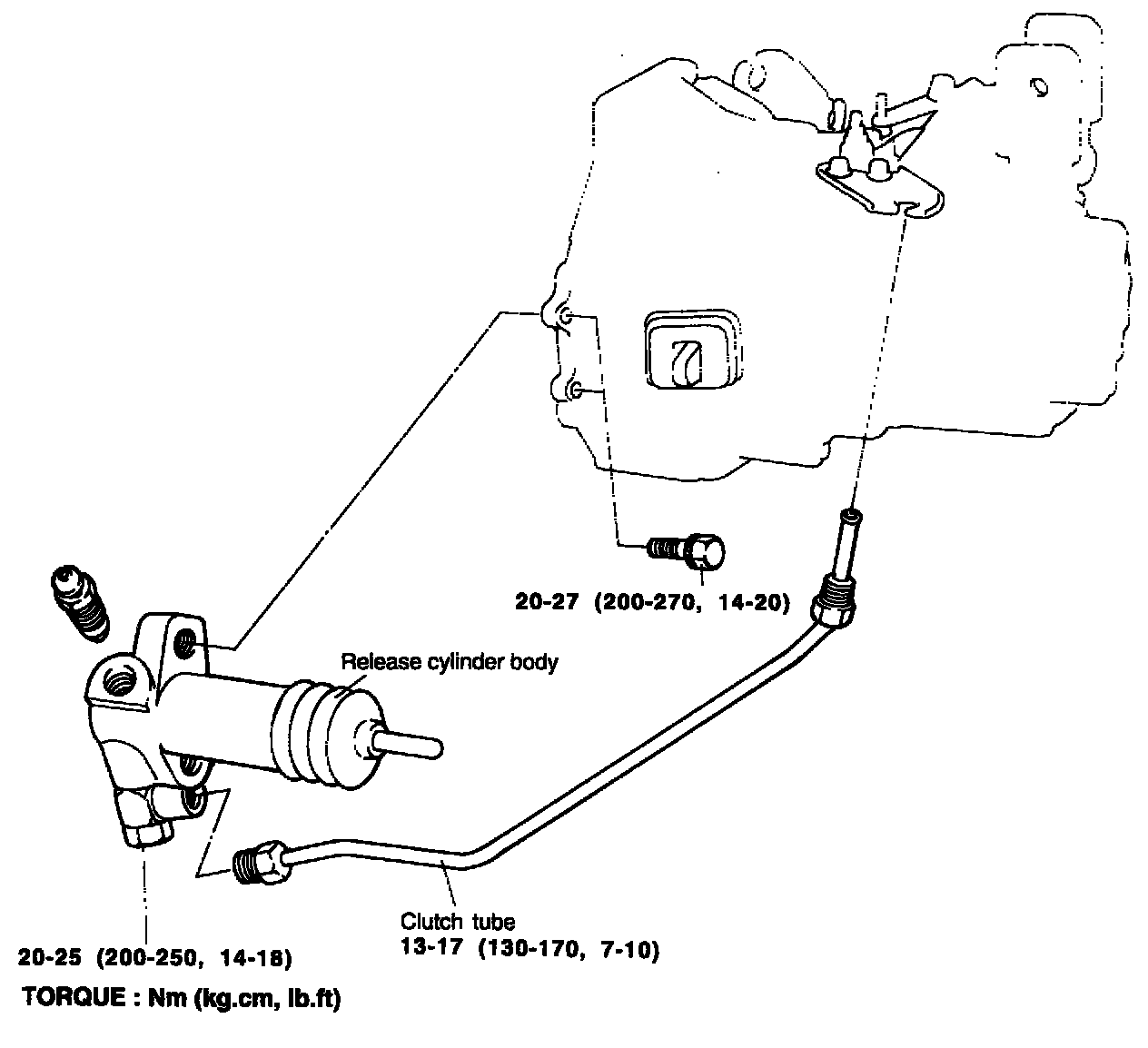 20-27 (200-270, 14-20)

Release cylinder body

Clutch tube
13-17 (130-170, 7-10)

20-25 (200-250, 14-18)

TORQUE : Nm (kg.cm, lb.ft)