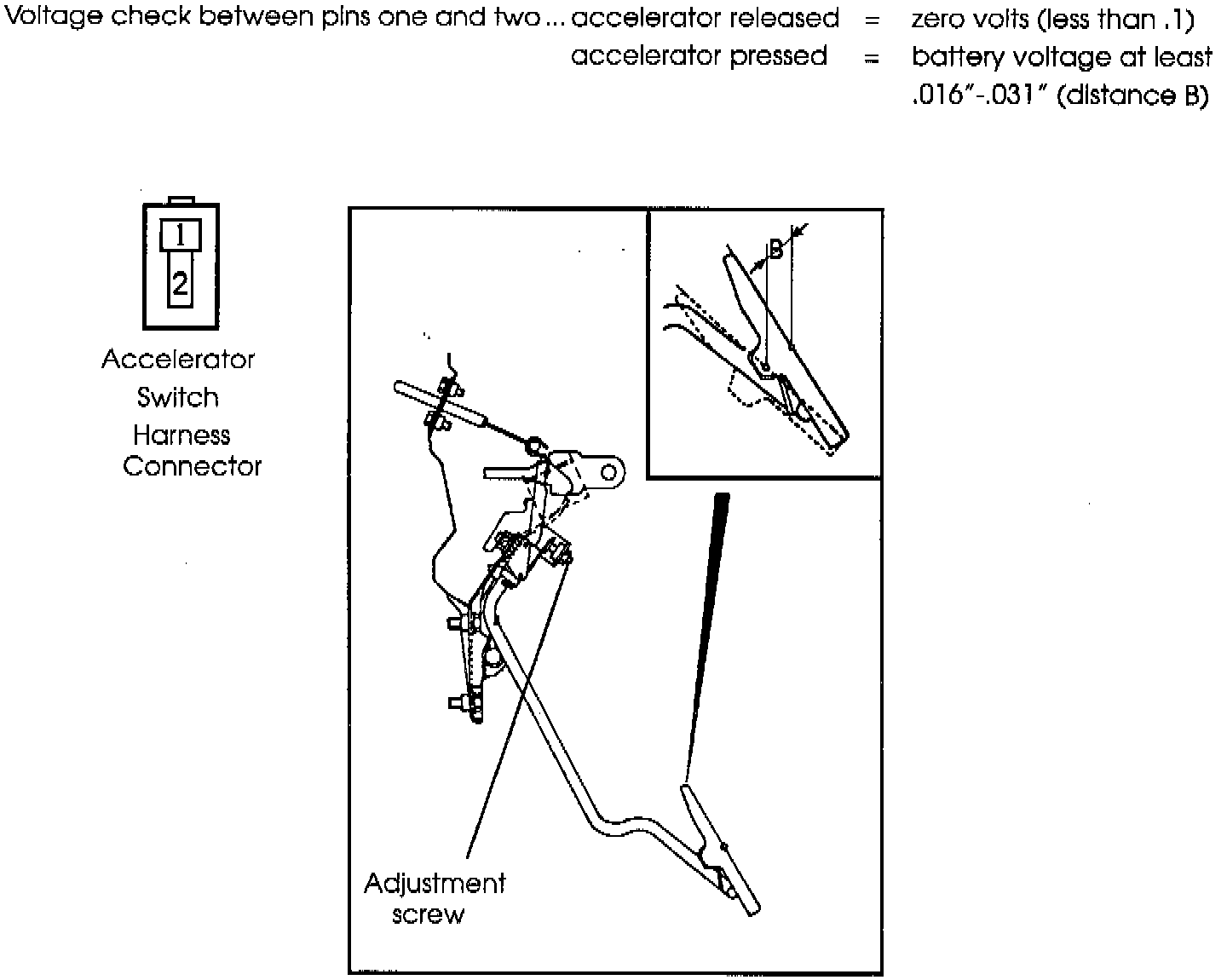 Voltage check between pins one and two ... accelerator released = zero volts (less than .1)
accelerator pressed = battery voltage at least .016"-.031" (distance B)

1
2

Accelerator Switch Harness Connector

B

Adjustment screw