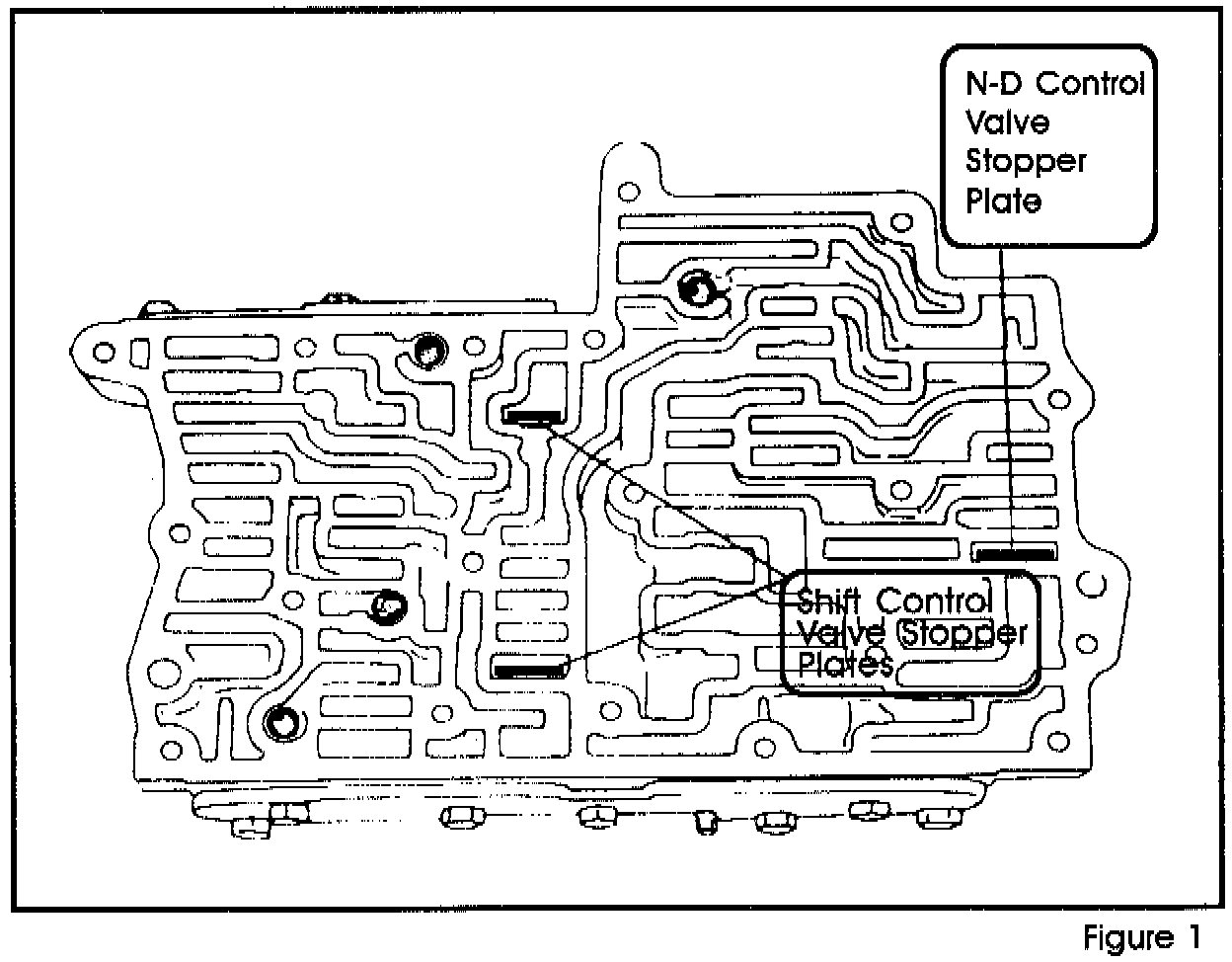 N-D Control Valve Stopper Plate

Shift Control Valve Stopper Plates

Figure 1