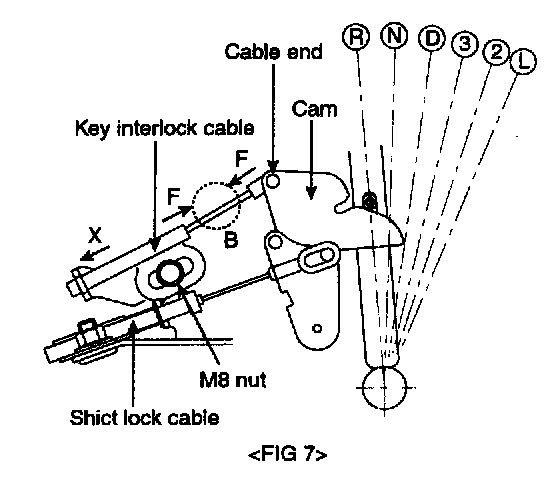 R N D 3 2 L

Cable end

Cam

Key interlock cable

F

F

X

B

M8 nut

Shict lock cable

<FIG 7>