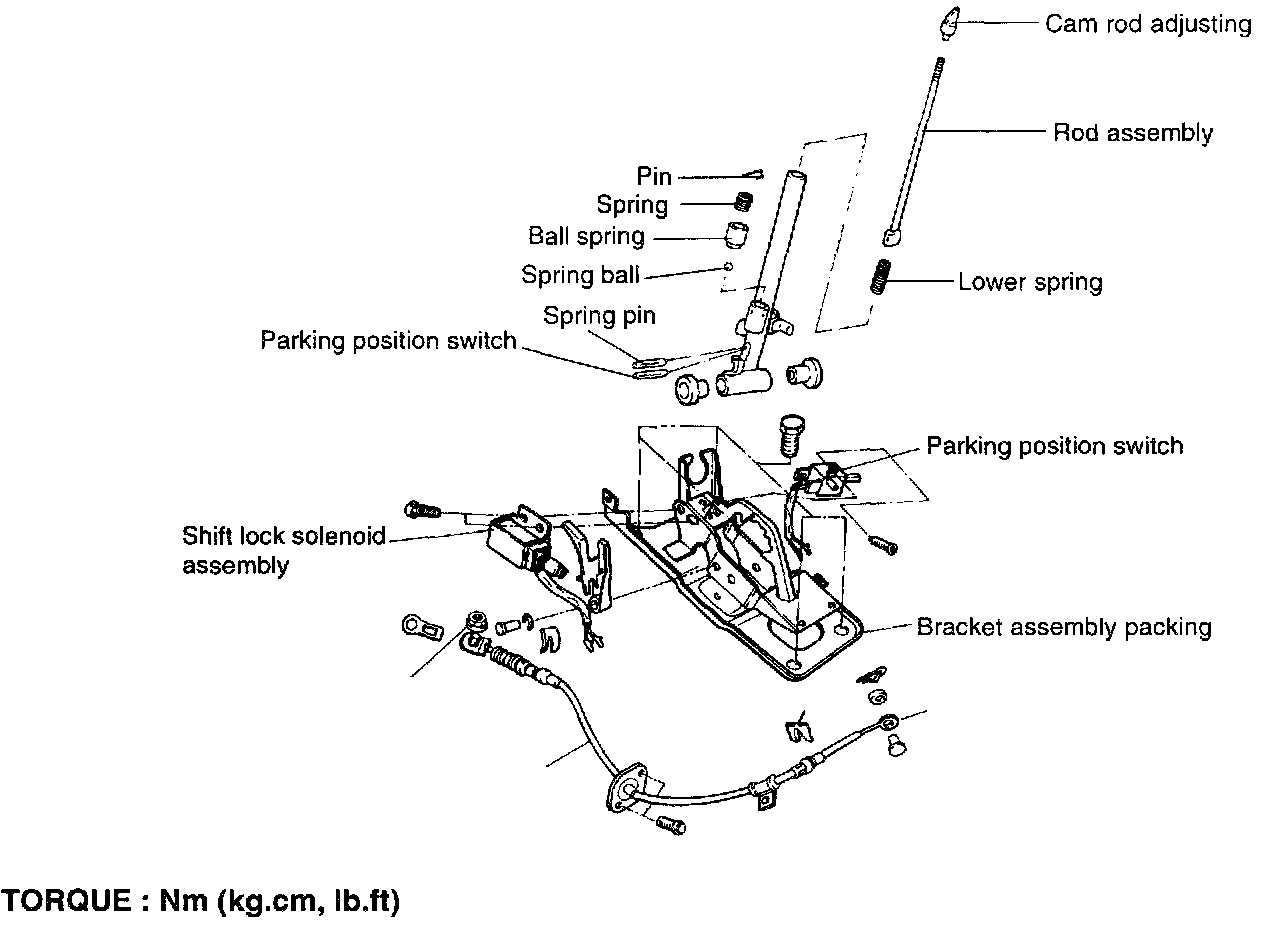 Cam rod adjusting

Rod assembly

Pin

Spring

Ball spring

Spring ball

Lower spring

Spring pin

Parking position switch

Parking position switch

Shift lock solenoid assembly

Bracket assembly packing

TORQUE : Nm (kg.cm, lb.ft)