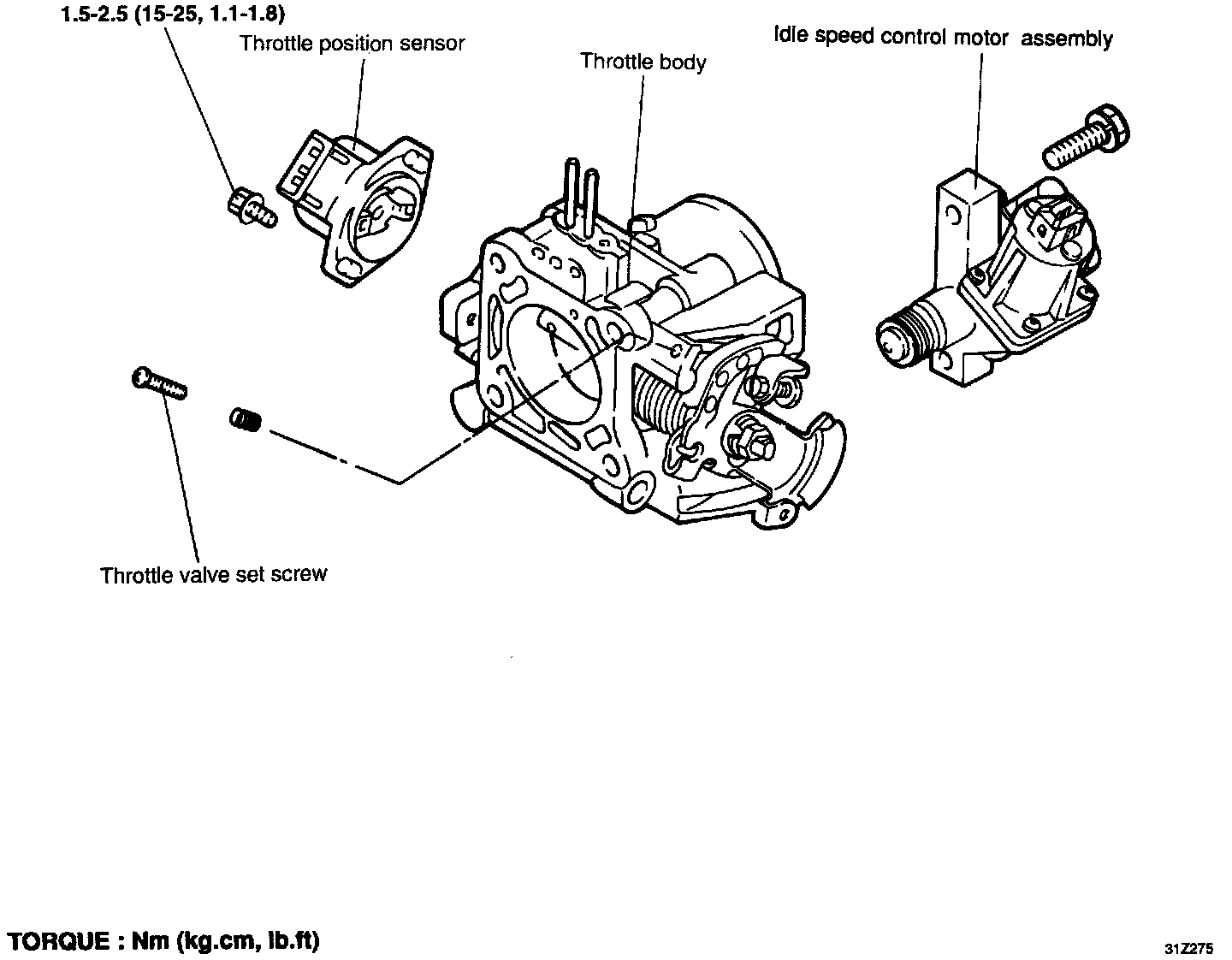 1.5-2.5 (15-25, 1.1-1.8)
Throttle position sensor
Throttle body
Idle speed control motor assembly
Throttle valve set screw
TORQUE : Nm (kg.cm, lb.ft)
31Z275