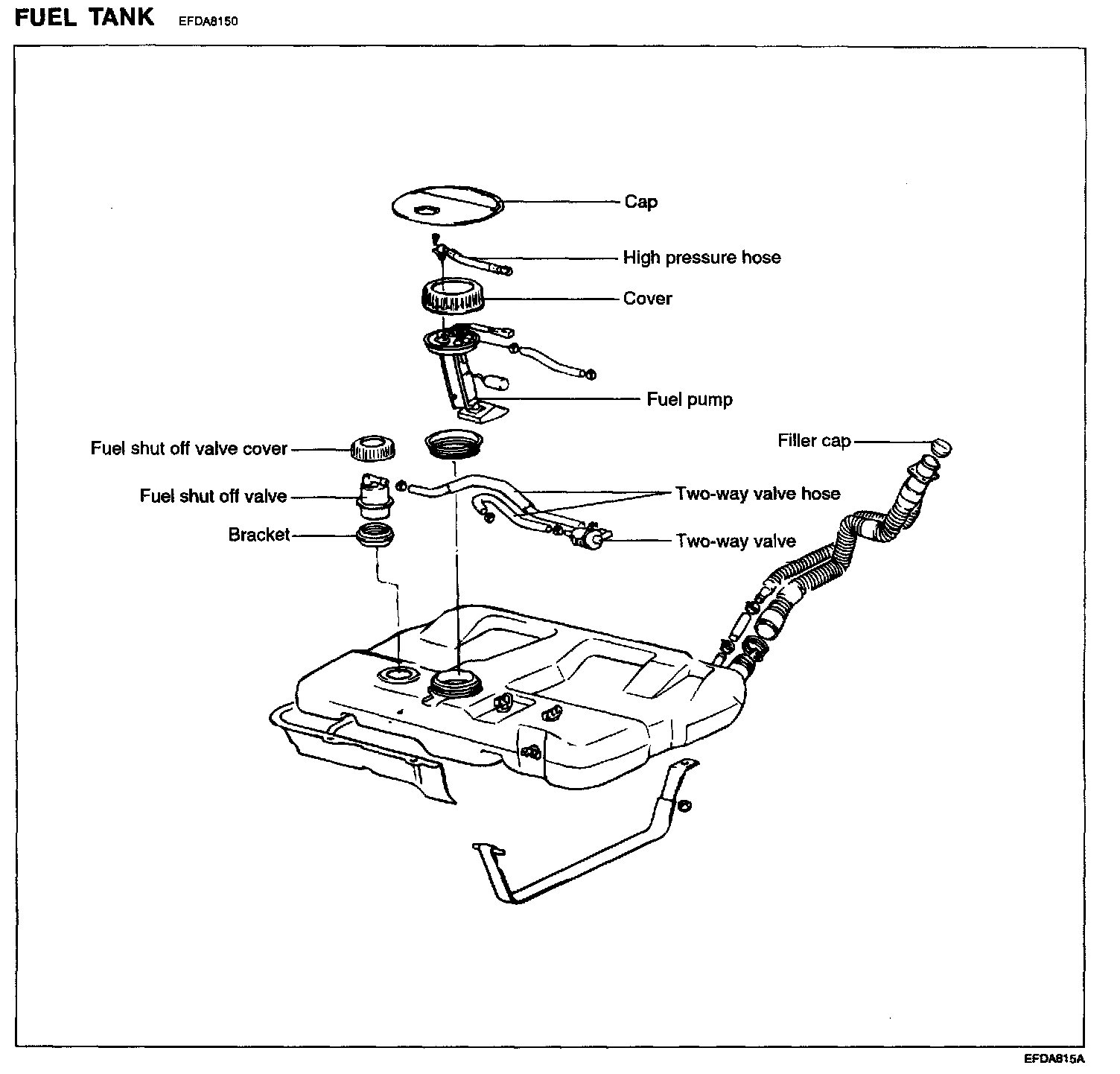 FUEL TANK EFDA8150

Cap
High pressure hose
Cover
Fuel pump
Fuel shut off valve cover
Filler cap
Fuel shut off valve
Two-way valve hose
Bracket
Two-way valve

EFDA815A