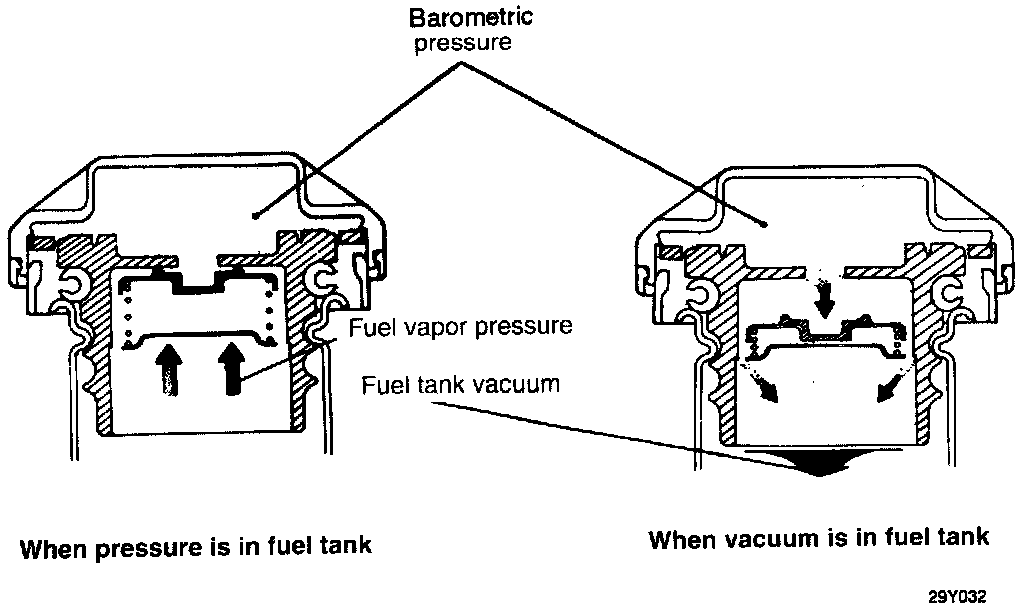 Barometric pressure

Fuel vapor pressure

Fuel tank vacuum

When pressure is in fuel tank

When vacuum is in fuel tank

29Y032