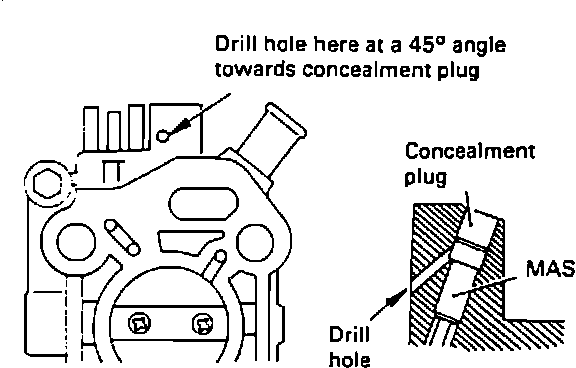 Drill hole here at a 45° angle towards concealment plug

Concealment plug

MAS

Drill hole