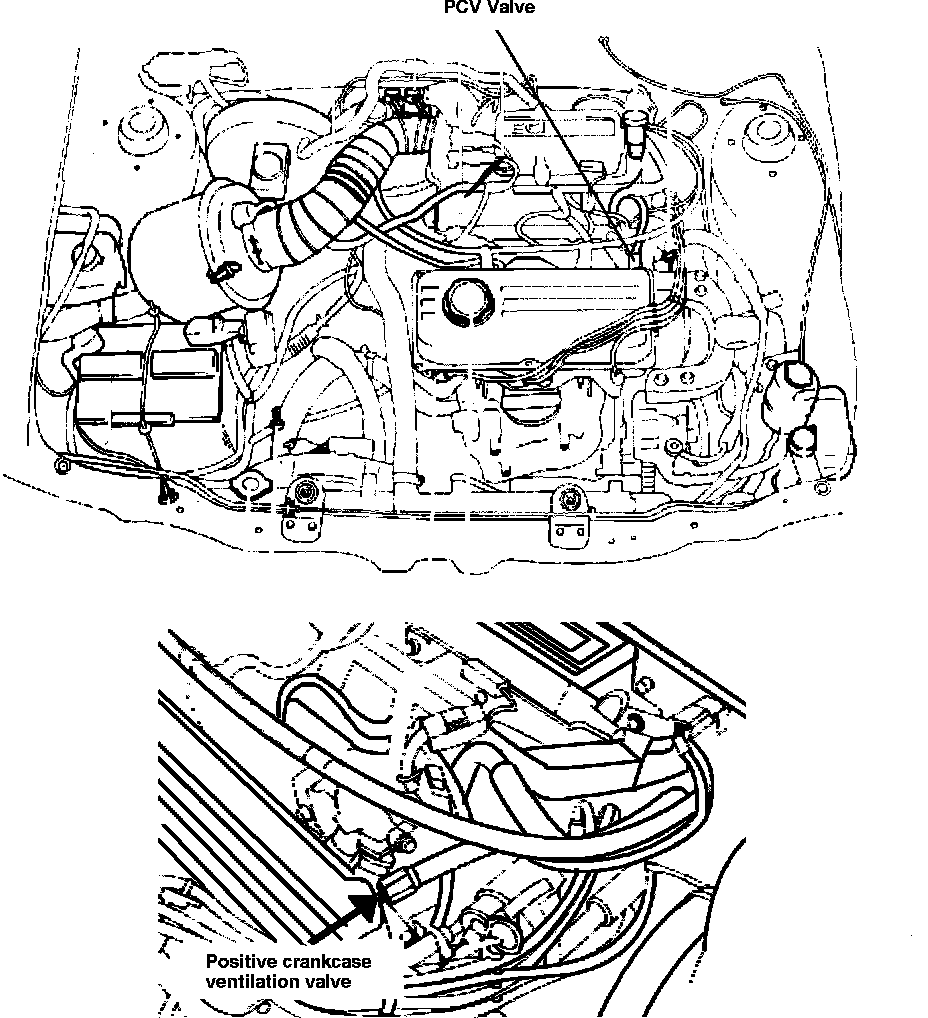 PCV Valve

Positive crankcase ventilation valve