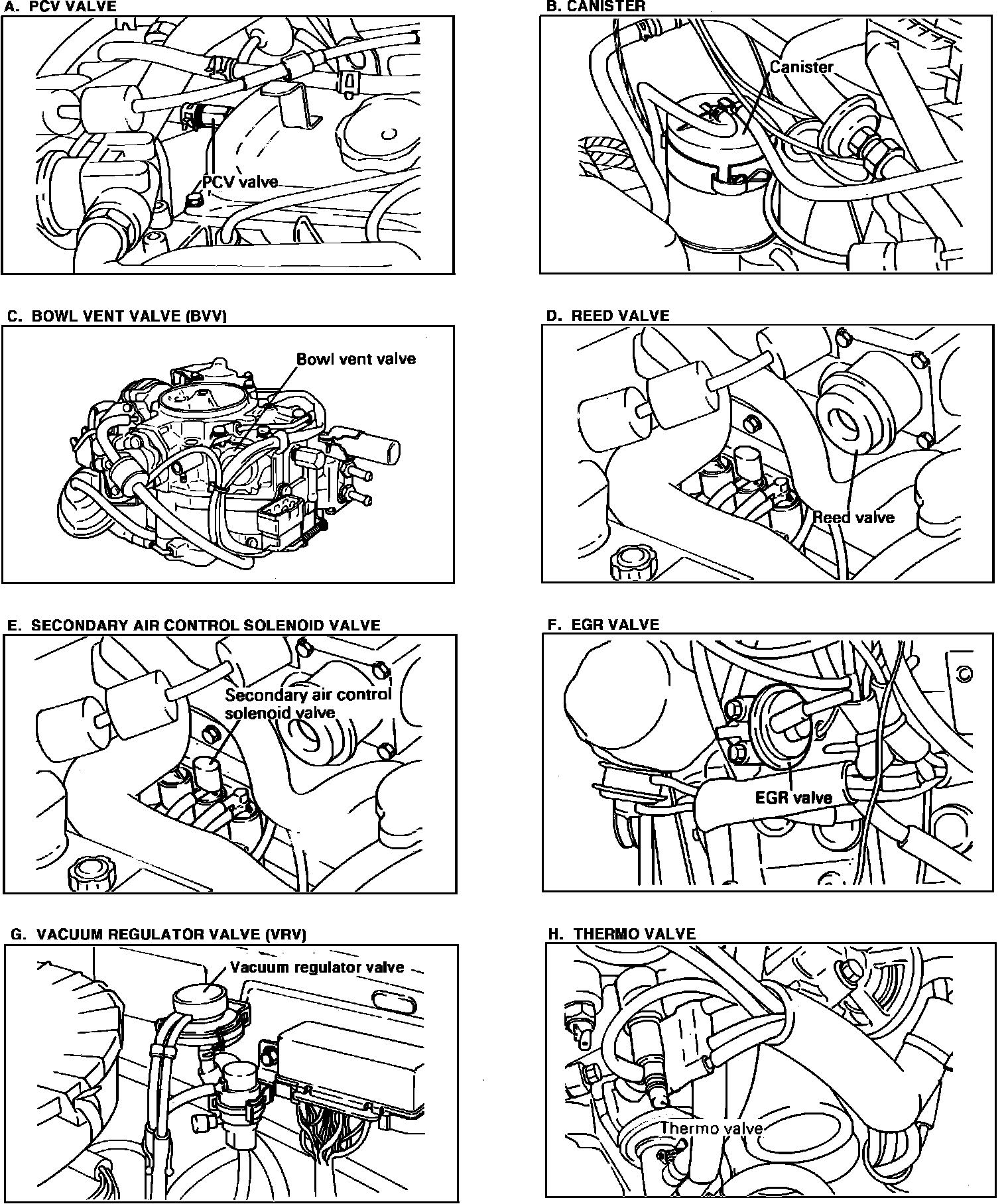 A. PCV VALVE

PCV valve

B. CANISTER

Canister

C. BOWL VENT VALVE (BVV)

Bowl vent valve

D. REED VALVE

Reed valve

E. SECONDARY AIR CONTROL SOLENOID VALVE

Secondary air control solenoid valve

F. EGR VALVE

EGR valve

G. VACUUM REGULATOR VALVE (VRV)

Vacuum regulator valve

H. THERMO VALVE

Thermo valve