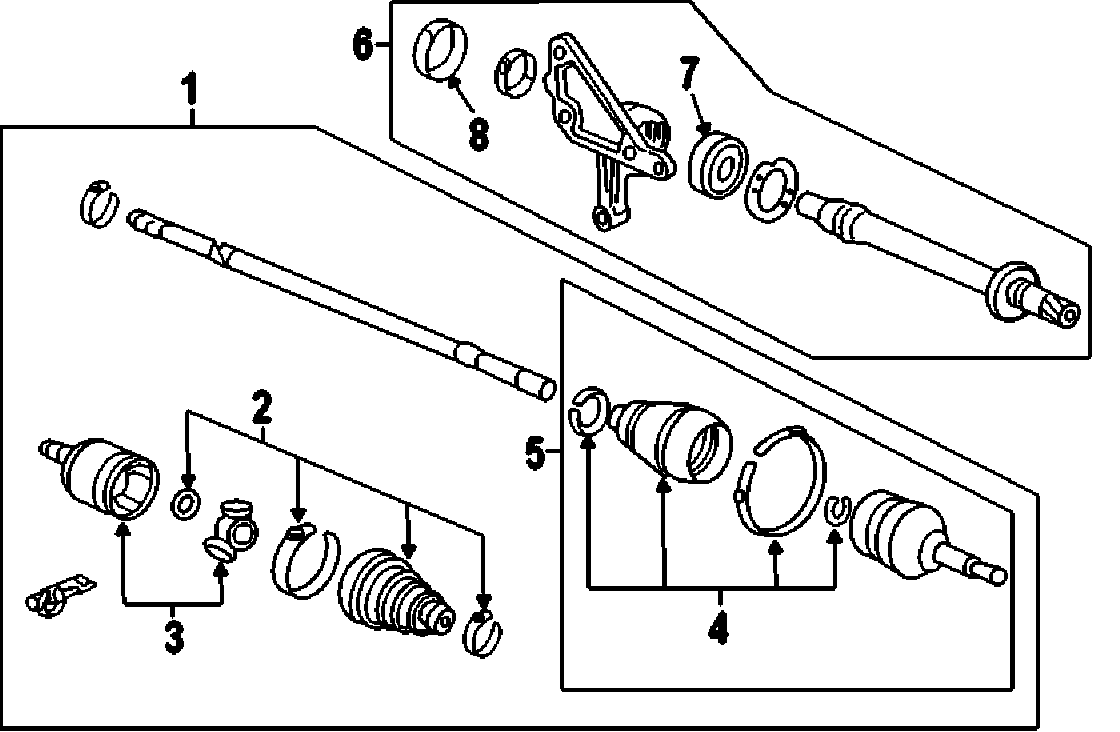 6
7
8
1
2
5
3
4