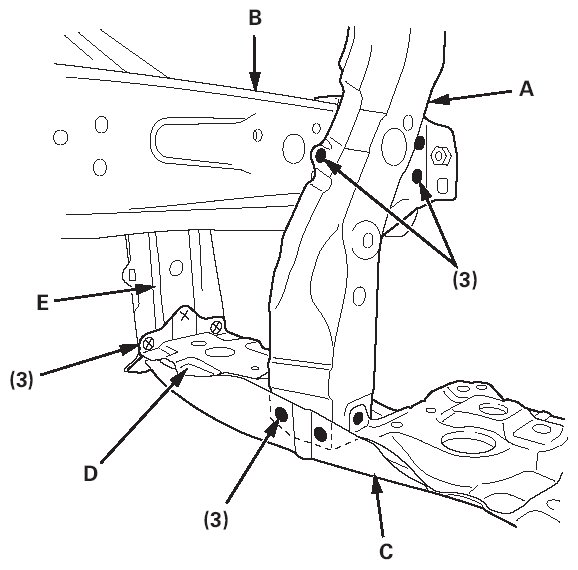 B
A
(3)
E
(3)
D
(3)
C