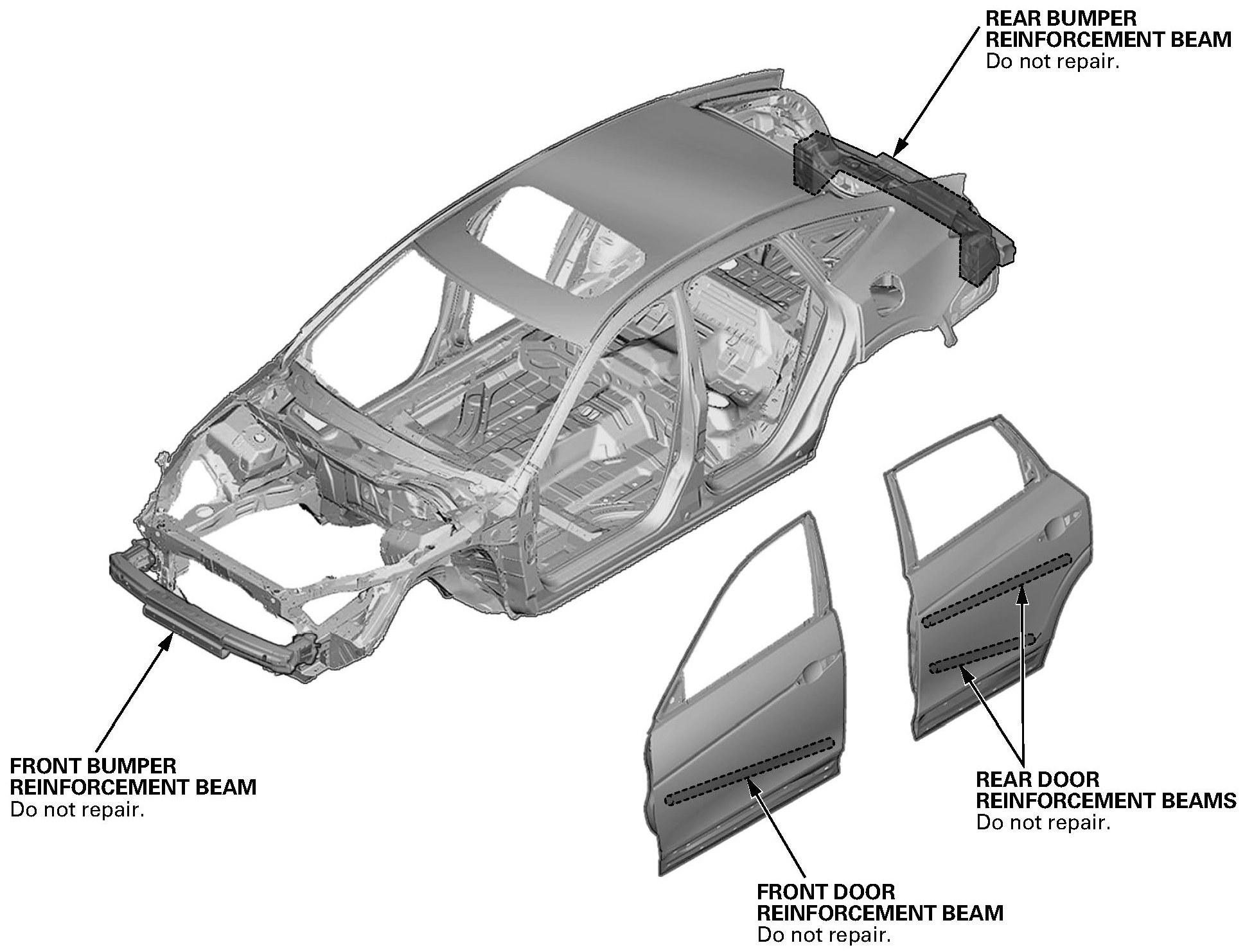 REAR BUMPER
REINFORCEMENT BEAM
Do not repair.

FRONT BUMPER
REINFORCEMENT BEAM
Do not repair.

REAR DOOR
REINFORCEMENT BEAMS
Do not repair.

FRONT DOOR
REINFORCEMENT BEAM
Do not repair.