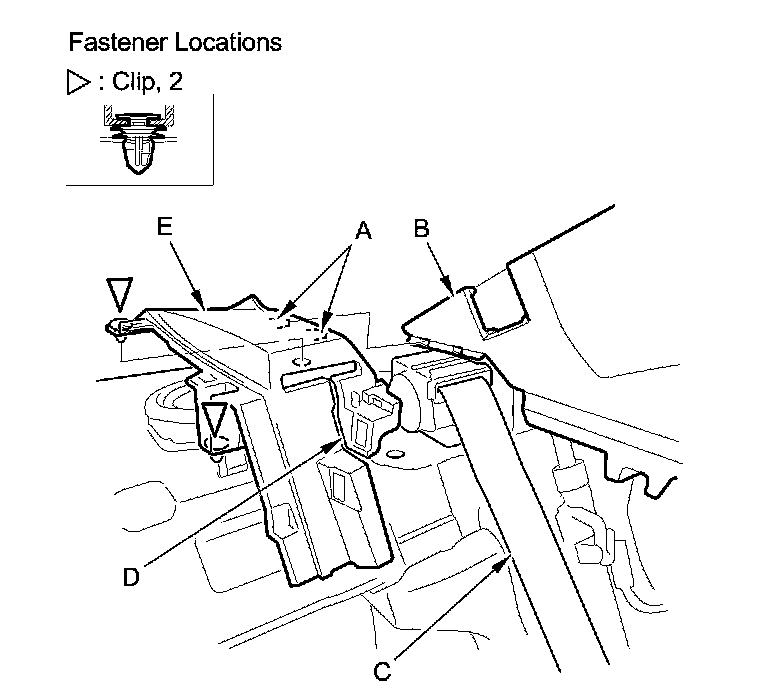 Fastener Locations

▷ : Clip, 2

E
A
B
D
C