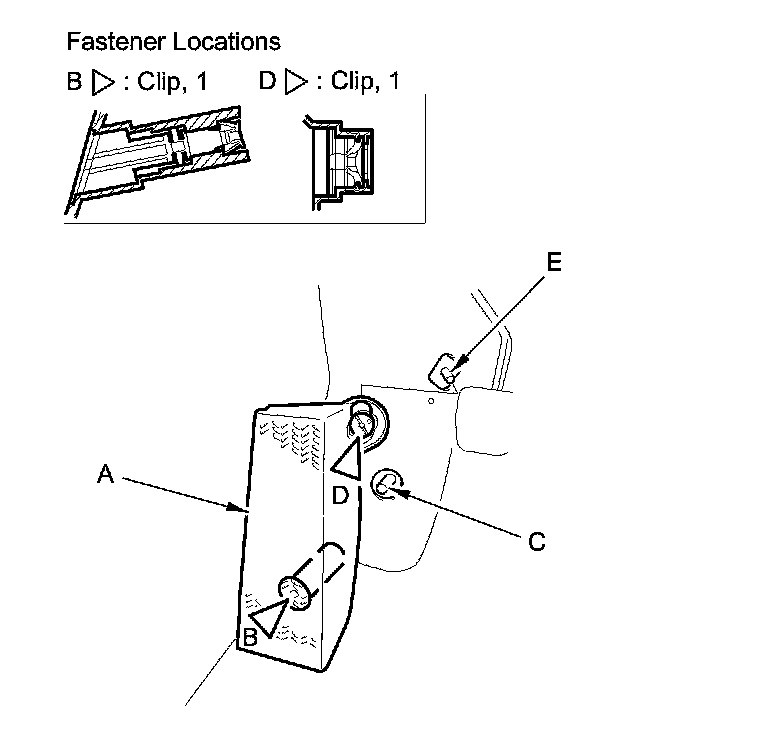 Fastener Locations

B ▷ : Clip, 1    D ▷ : Clip, 1

E

A

D

C

B