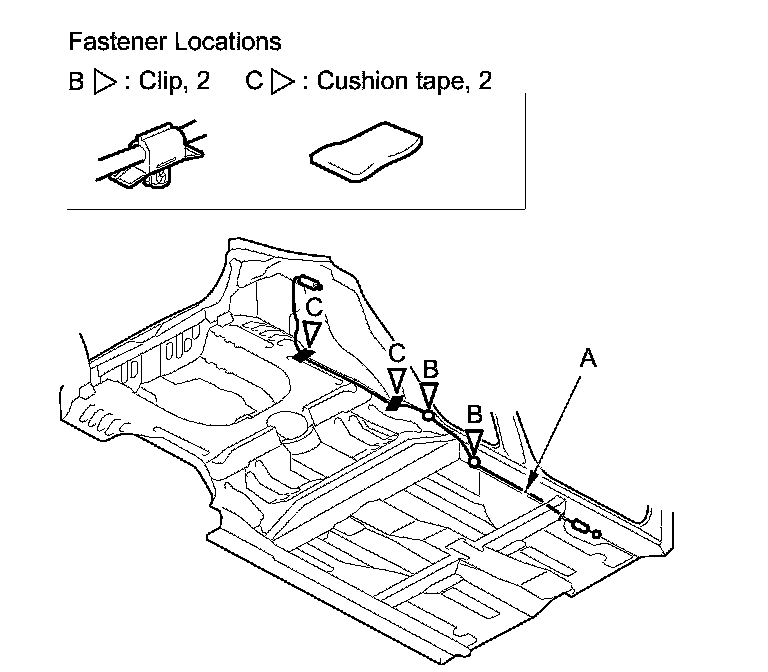 Fastener Locations

B ▷ : Clip, 2 C ▷ : Cushion tape, 2

C

C

B

B

A