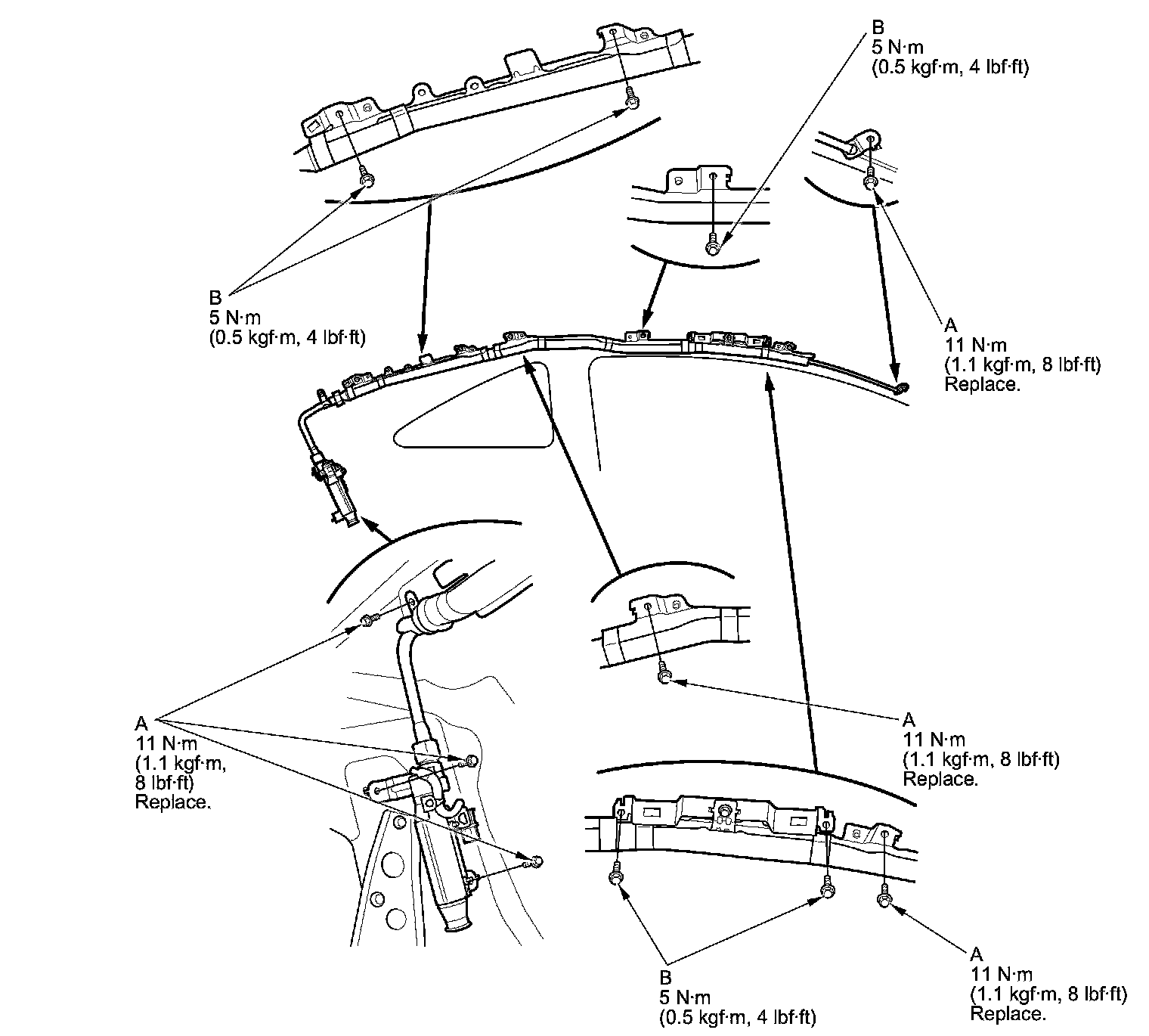 B
5 N·m
(0.5 kgf·m, 4 lbf·ft)

B
5 N·m
(0.5 kgf·m, 4 lbf·ft)

A
11 N·m
(1.1 kgf·m, 8 lbf·ft)
Replace.

A
11 N·m
(1.1 kgf·m,
8 lbf·ft)
Replace.

A
11 N·m
(1.1 kgf·m, 8 lbf·ft)
Replace.

B
5 N·m
(0.5 kgf·m, 4 lbf·ft)

A
11 N·m
(1.1 kgf·m, 8 lbf·ft)
Replace.