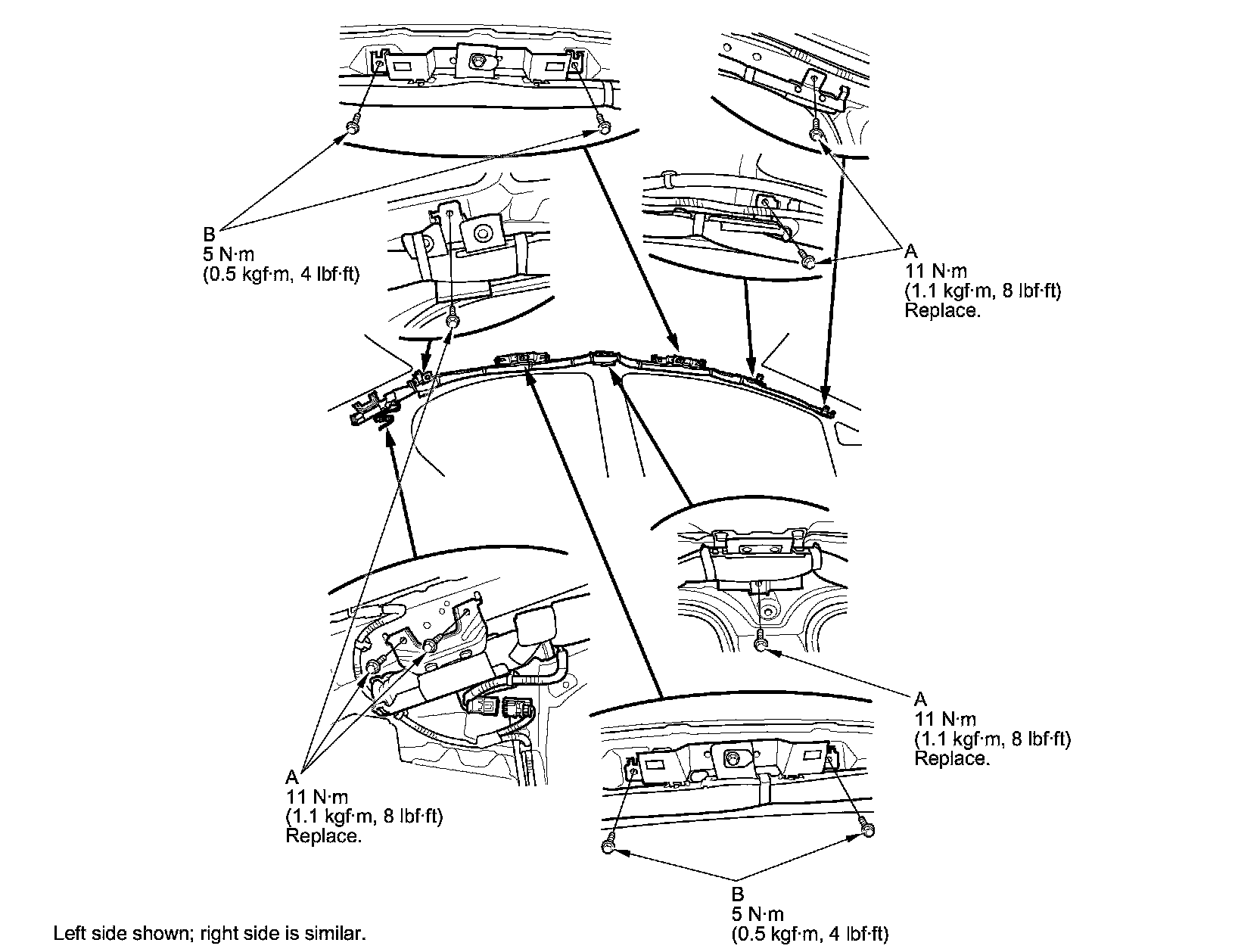 B
5 N·m
(0.5 kgf·m, 4 lbf·ft)

A
11 N·m
(1.1 kgf·m, 8 lbf·ft)
Replace.

A
11 N·m
(1.1 kgf·m, 8 lbf·ft)
Replace.

A
11 N·m
(1.1 kgf·m, 8 lbf·ft)
Replace.

B
5 N·m
(0.5 kgf·m, 4 lbf·ft)

Left side shown; right side is similar.