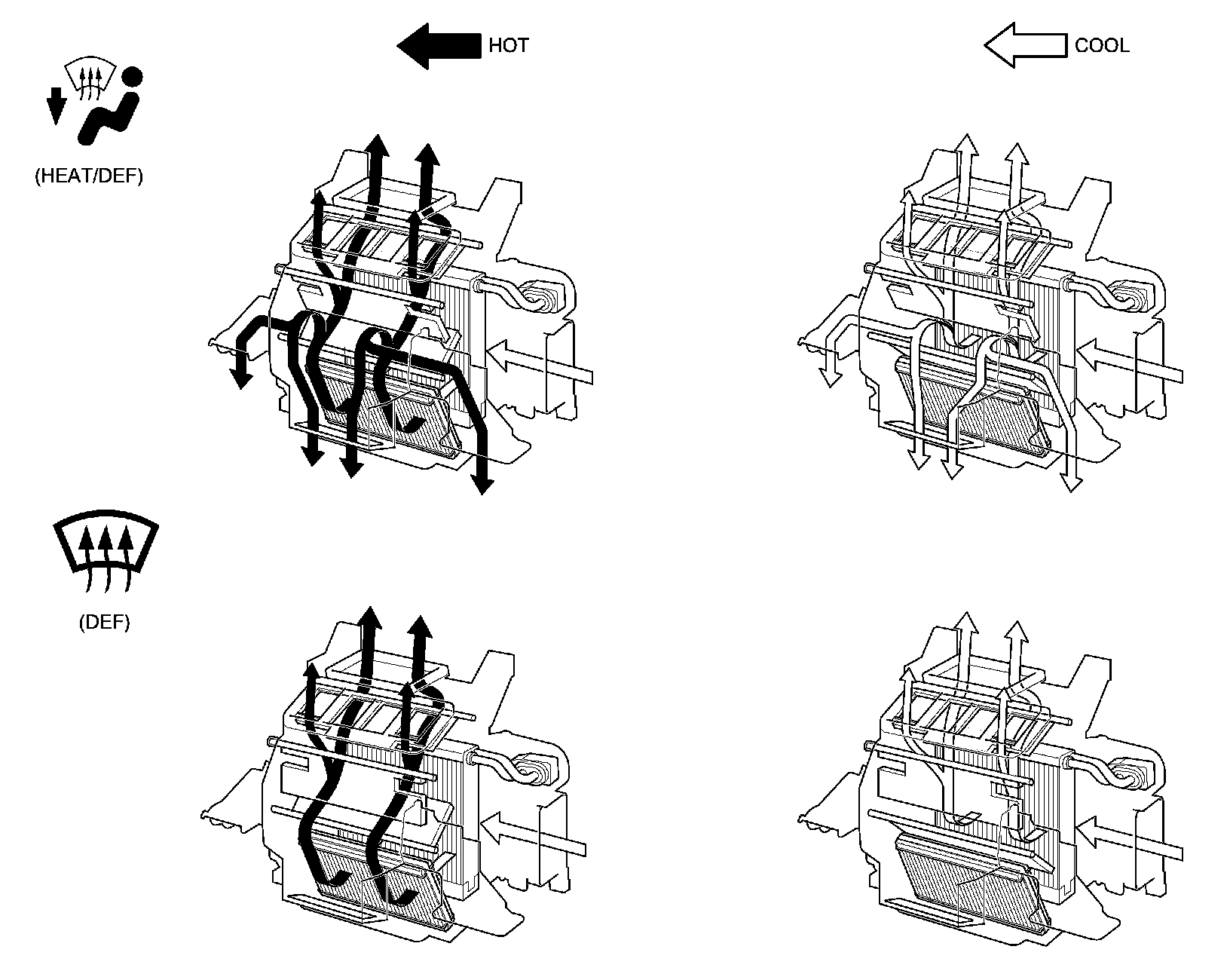 HOT

COOL

(HEAT/DEF)

(DEF)