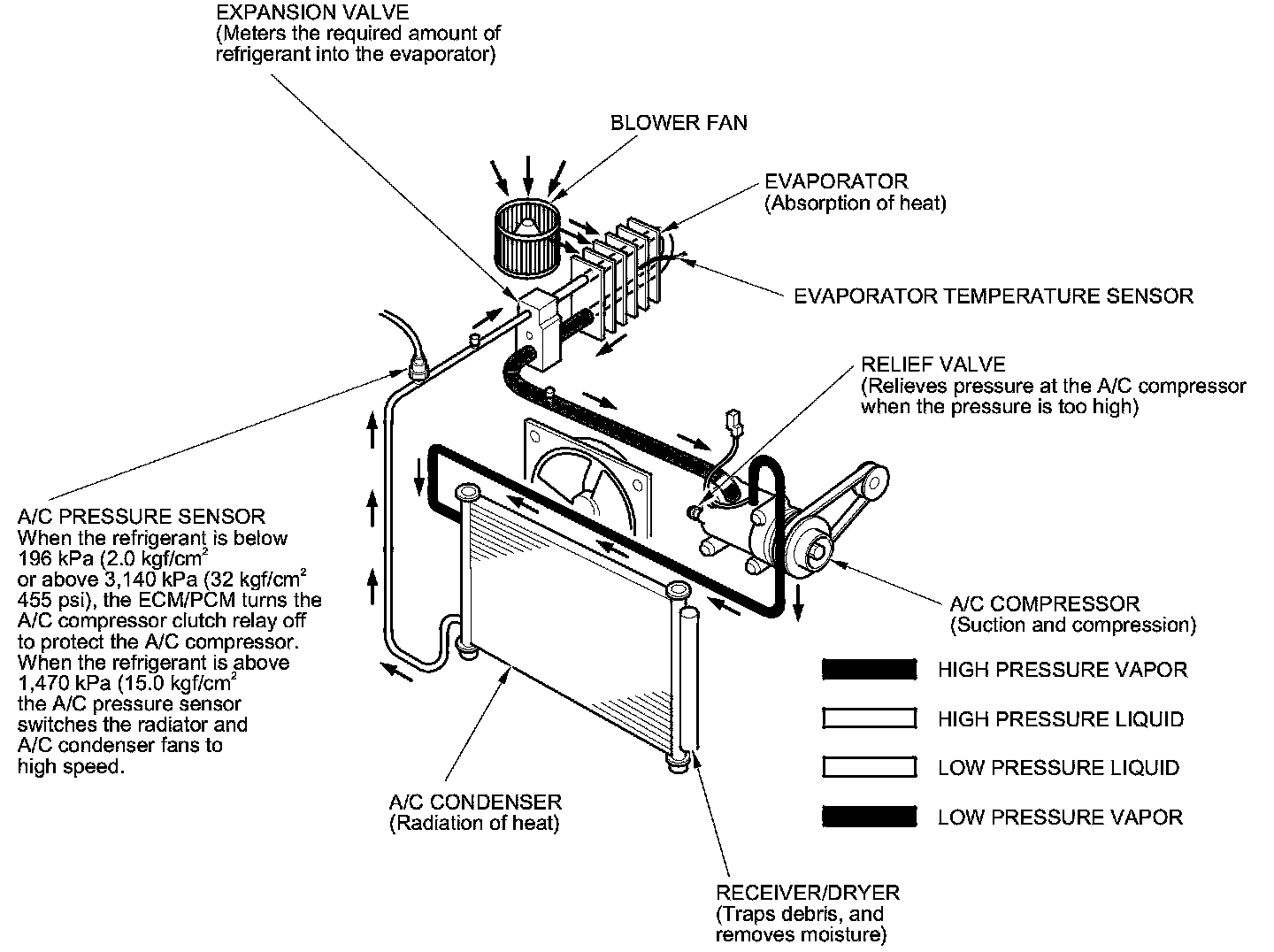 EXPANSION VALVE
(Meters the required amount of refrigerant into the evaporator)

BLOWER FAN

EVAPORATOR
(Absorption of heat)

EVAPORATOR TEMPERATURE SENSOR

RELIEF VALVE
(Relieves pressure at the A/C compressor when the pressure is too high)

A/C PRESSURE SENSOR
When the refrigerant is below 196 kPa (2.0 kgf/cm$^2$ or above 3,140 kPa (32 kgf/cm$^2$ 455 psi), the ECM/PCM turns the A/C compressor clutch relay off to protect the A/C compressor. When the refrigerant is above 1,470 kPa (15.0 kgf/cm$^2$ the A/C pressure sensor switches the radiator and A/C condenser fans to high speed.

A/C COMPRESSOR
(Suction and compression)

HIGH PRESSURE VAPOR

HIGH PRESSURE LIQUID

LOW PRESSURE LIQUID

LOW PRESSURE VAPOR

A/C CONDENSER
(Radiation of heat)

RECEIVER/DRYER
(Traps debris, and removes moisture)