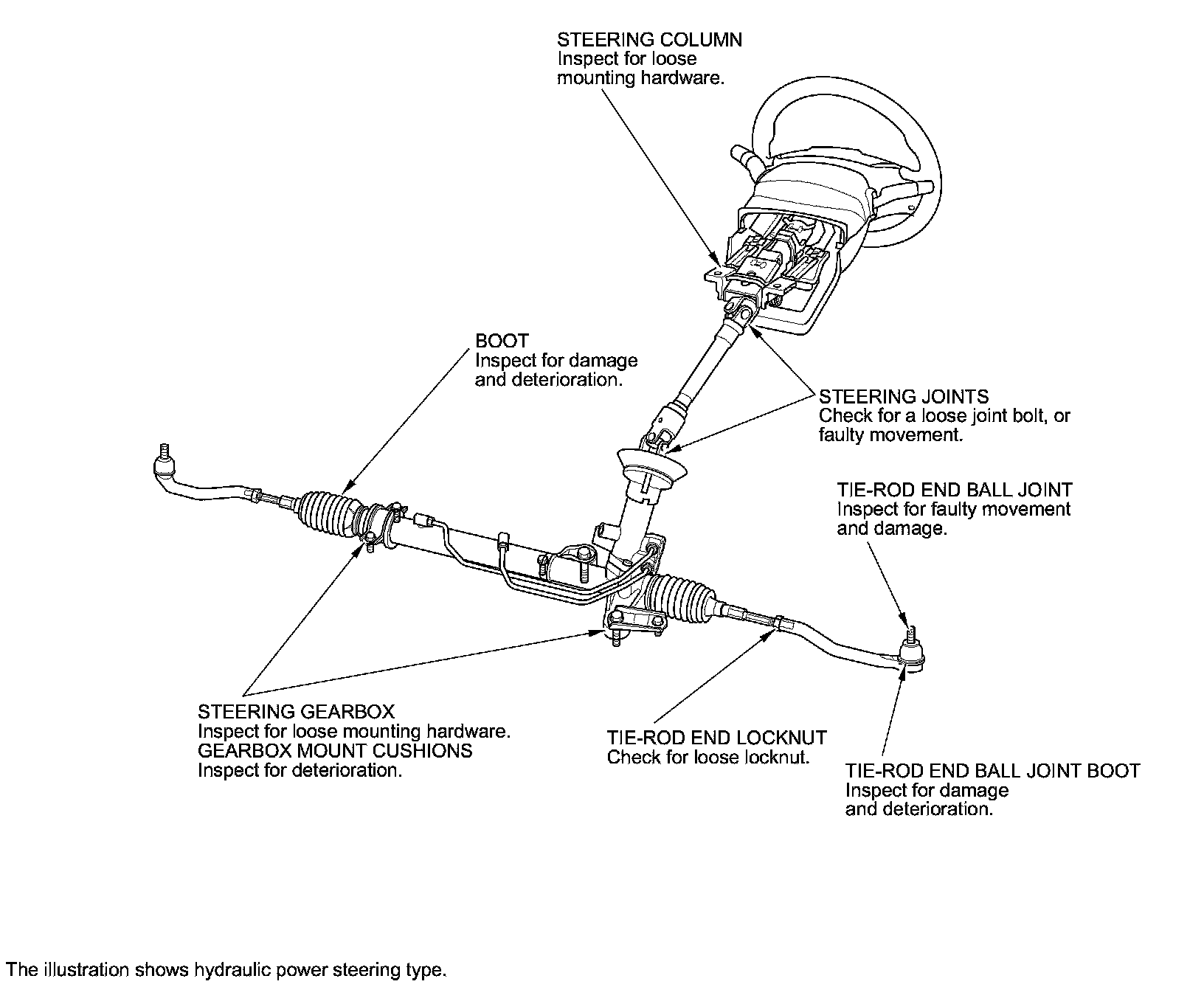 STEERING COLUMN
Inspect for loose mounting hardware.

BOOT
Inspect for damage and deterioration.

STEERING JOINTS
Check for a loose joint bolt, or faulty movement.

TIE-ROD END BALL JOINT
Inspect for faulty movement and damage.

STEERING GEARBOX
Inspect for loose mounting hardware.
GEARBOX MOUNT CUSHIONS
Inspect for deterioration.

TIE-ROD END LOCKNUT
Check for loose locknut.

TIE-ROD END BALL JOINT BOOT
Inspect for damage and deterioration.

The illustration shows hydraulic power steering type.