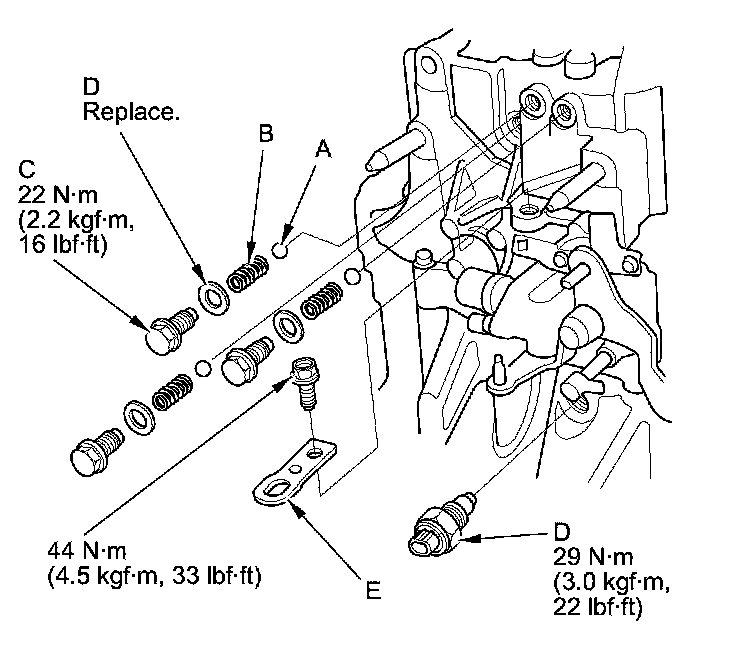 D
Replace.

B

A

C
22 N·m
(2.2 kgf·m,
16 lbf·ft)

44 N·m
(4.5 kgf·m, 33 lbf·ft)

E

D
29 N·m
(3.0 kgf·m,
22 lbf·ft)